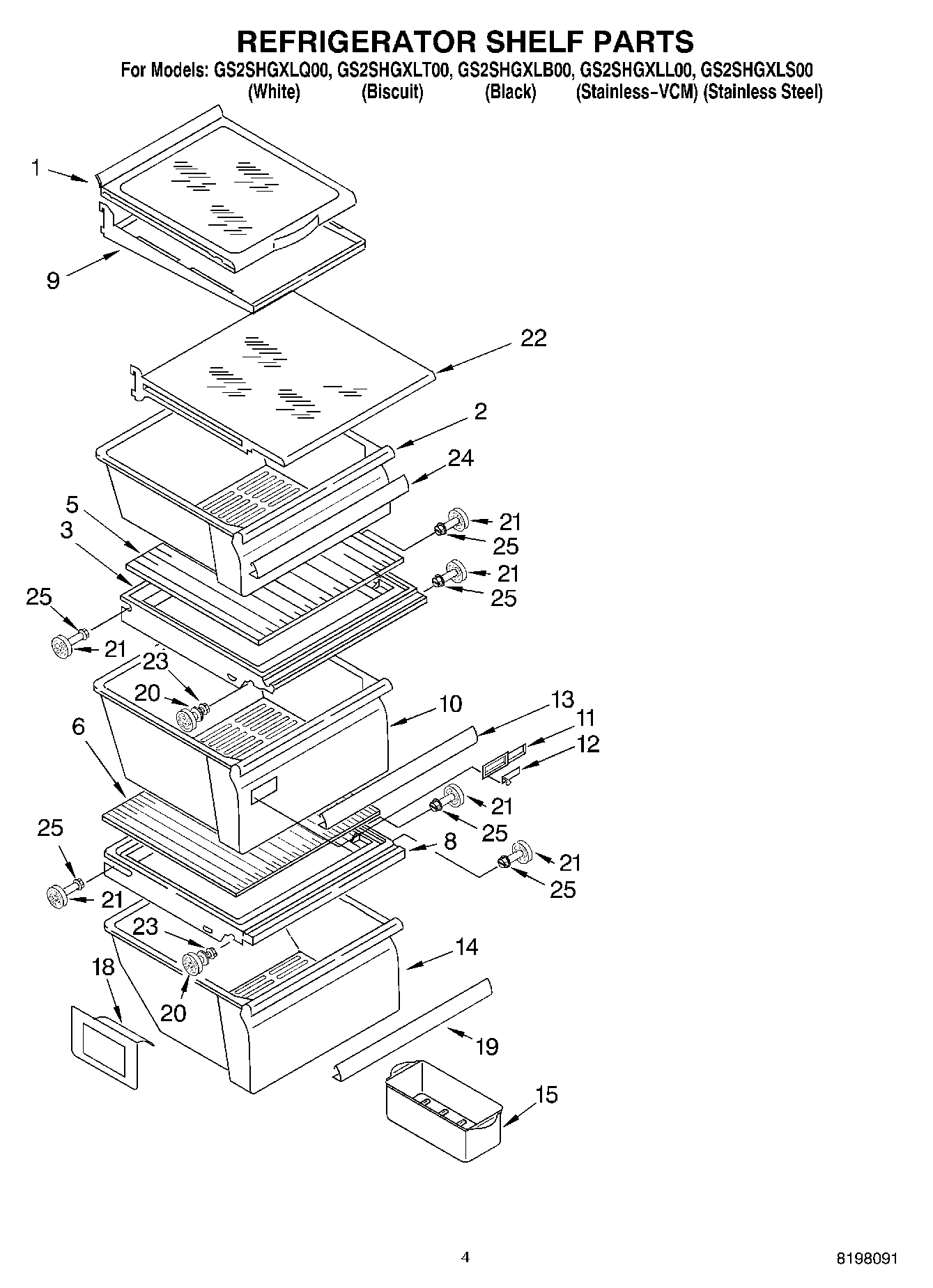 REFRIGERATOR SHELF PARTS
For Models: GS2SHGXLQ00, GS2SHGXLT00, GS2SHGXLB00, GS2SHGXLL00, GS2SHGXLS00
(White) (Biscuit) (Black) (Stainless-VCM) (Stainless Steel)

1
9
22
2
24
5
3
21
25
21
25
25
21
23
20
10
13
11
12
6
21
25
25
8
21
25
21
23
14
18
20
19
15

4
8198091