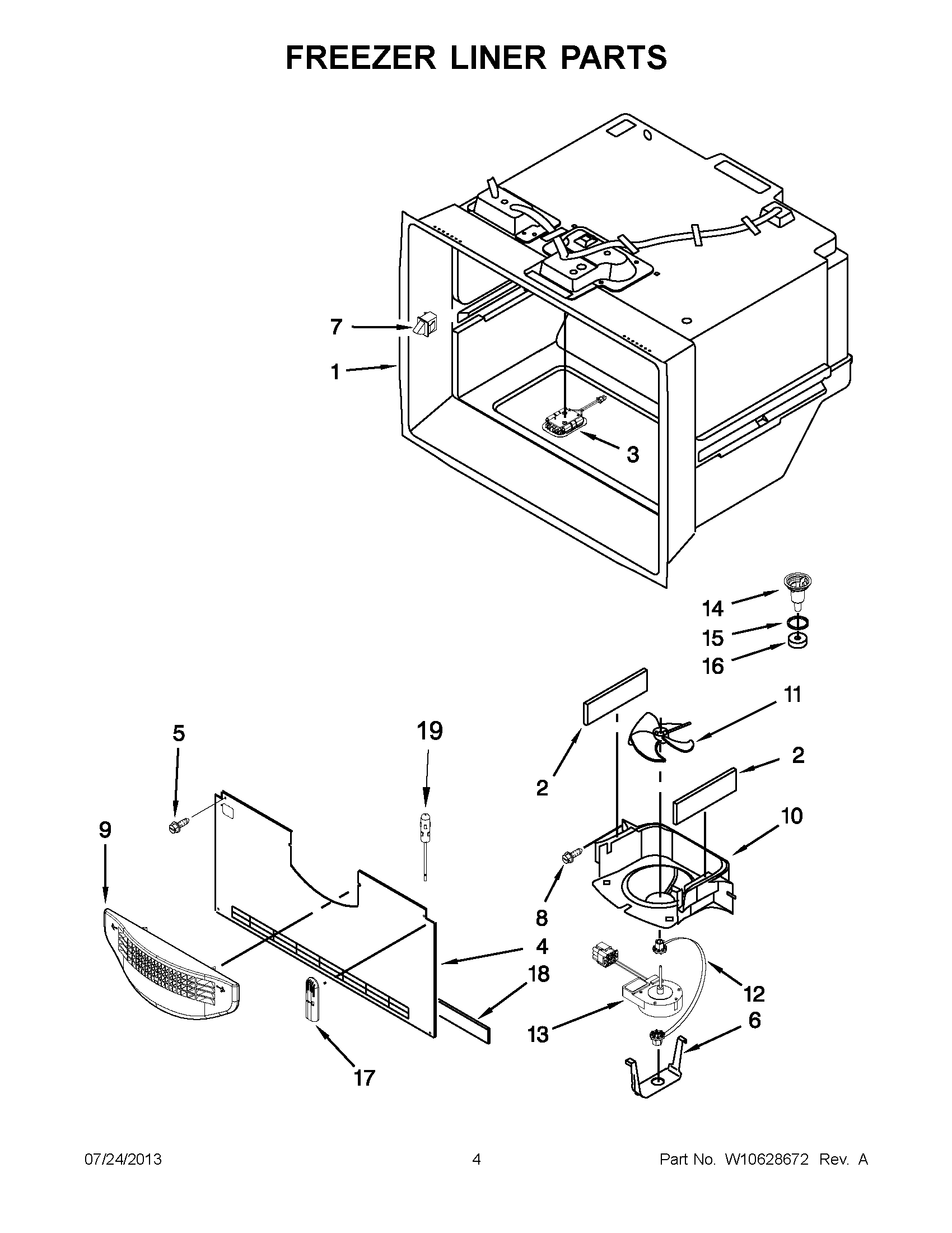 FREEZER LINER PARTS

7

1

3

14

15

16

11

2

2

10

5

19

9

8

4

18

12

13

6

17

07/24/2013

4

Part No. W10628672 Rev. A