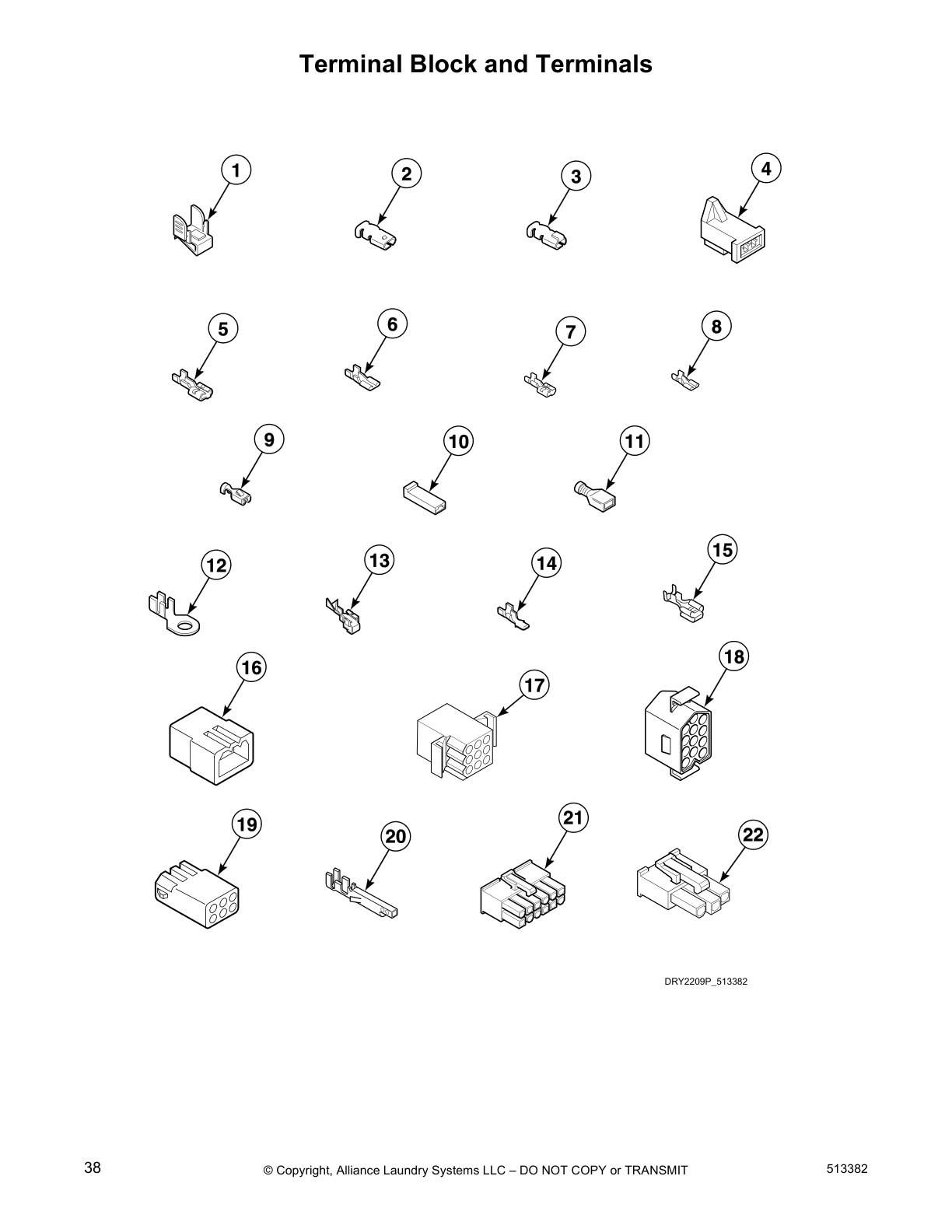 Terminal Block and Terminals

1
2
3
4
5
6
7
8
9
10
11
12
13
14
15
16
17
18
19
20
21
22

DRY2209P_513382

38 © Copyright, Alliance Laundry Systems LLC – DO NOT COPY or TRANSMIT 513382