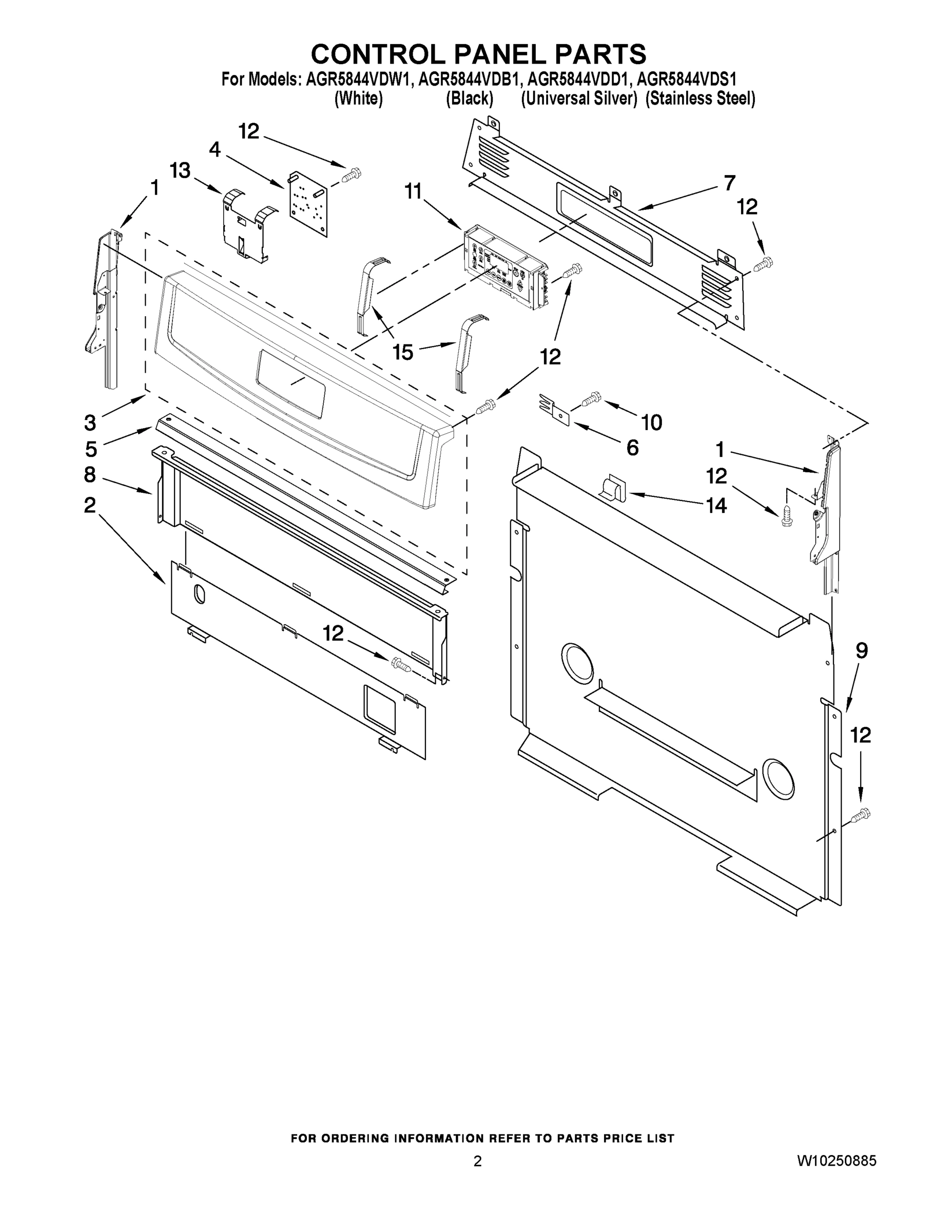 CONTROL PANEL PARTS

For Models: AGR5844VDW1, AGR5844VDB1, AGR5844VDD1, AGR5844VDS1
(White) (Black) (Universal Silver) (Stainless Steel)

12
4
13
1
11
7
12
15
12
3
5
8
2
10
6
1
12
14
12
9
12

FOR ORDERING INFORMATION REFER TO PARTS PRICE LIST

2

W10250885