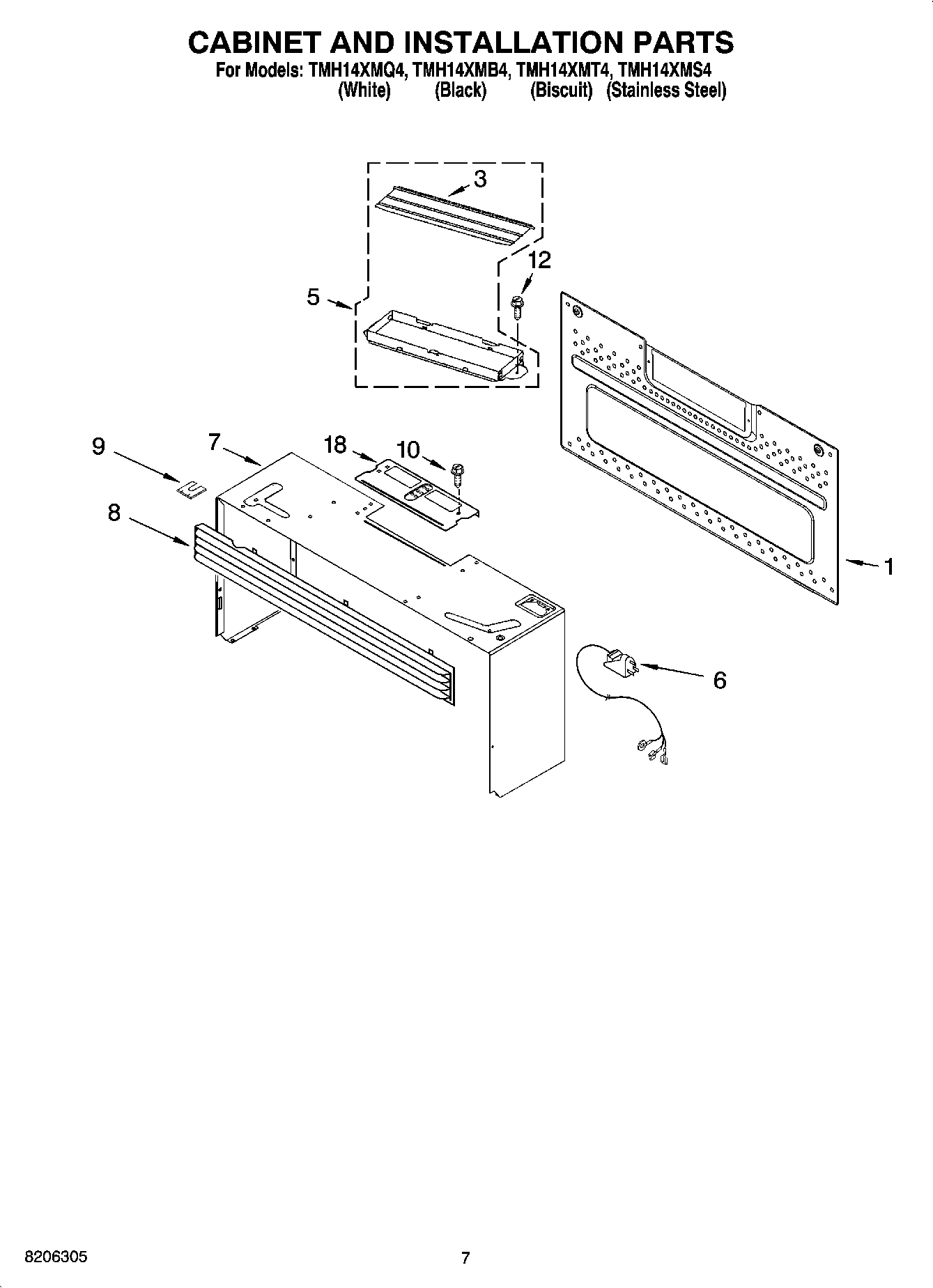 CABINET AND INSTALLATION PARTS
For Models: TMH14XMQ4, TMH14XMB4, TMH14XMT4, TMH14XMS4
(White) (Black) (Biscuit) (Stainless Steel)

3
12
5
9
7
18
10
8
1
6

8206305
7