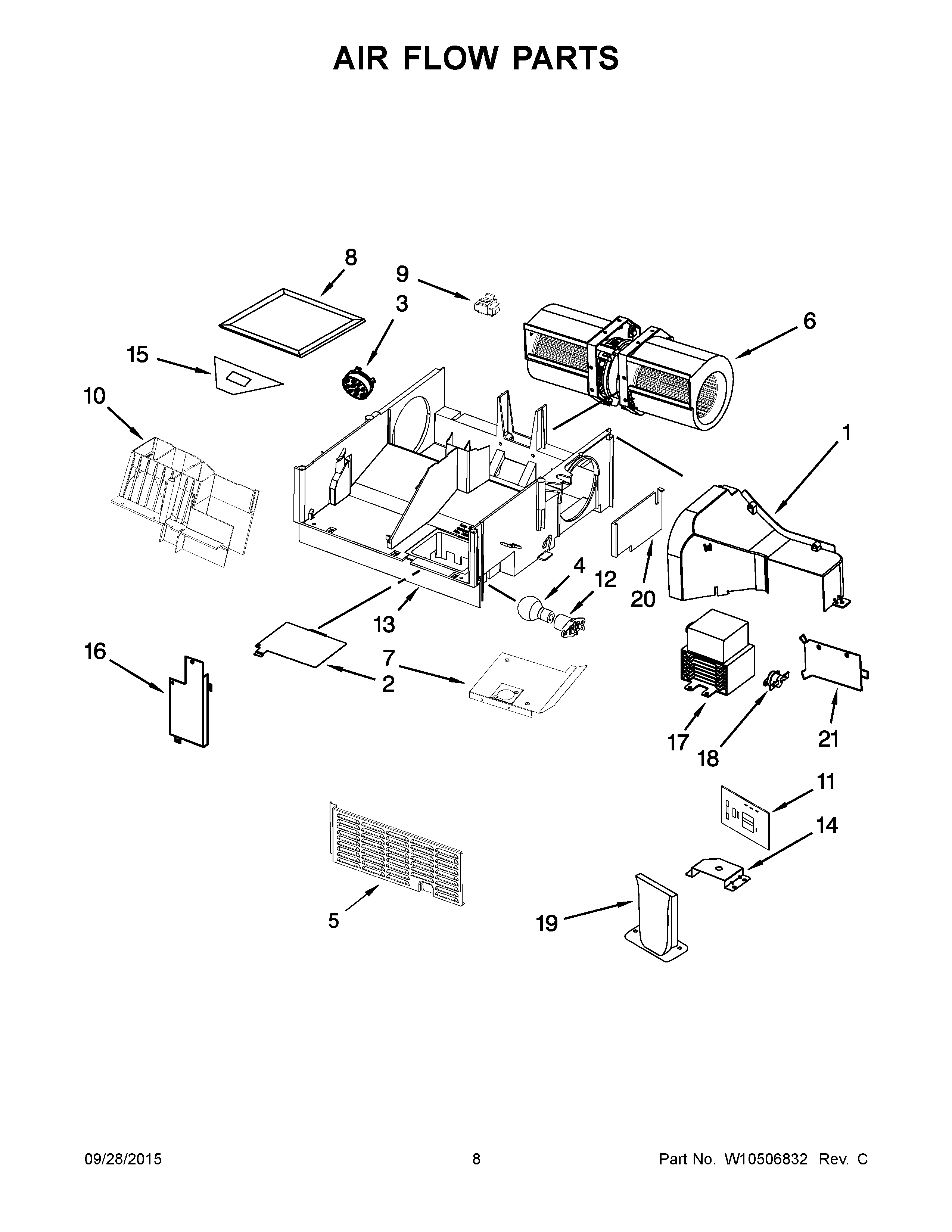 AIR FLOW PARTS

8
9
3
6
15
10
1
4
12
20
13
16
7
2
17
18
21
11
14
5
19

09/28/2015
8
Part No. W10506832 Rev. C