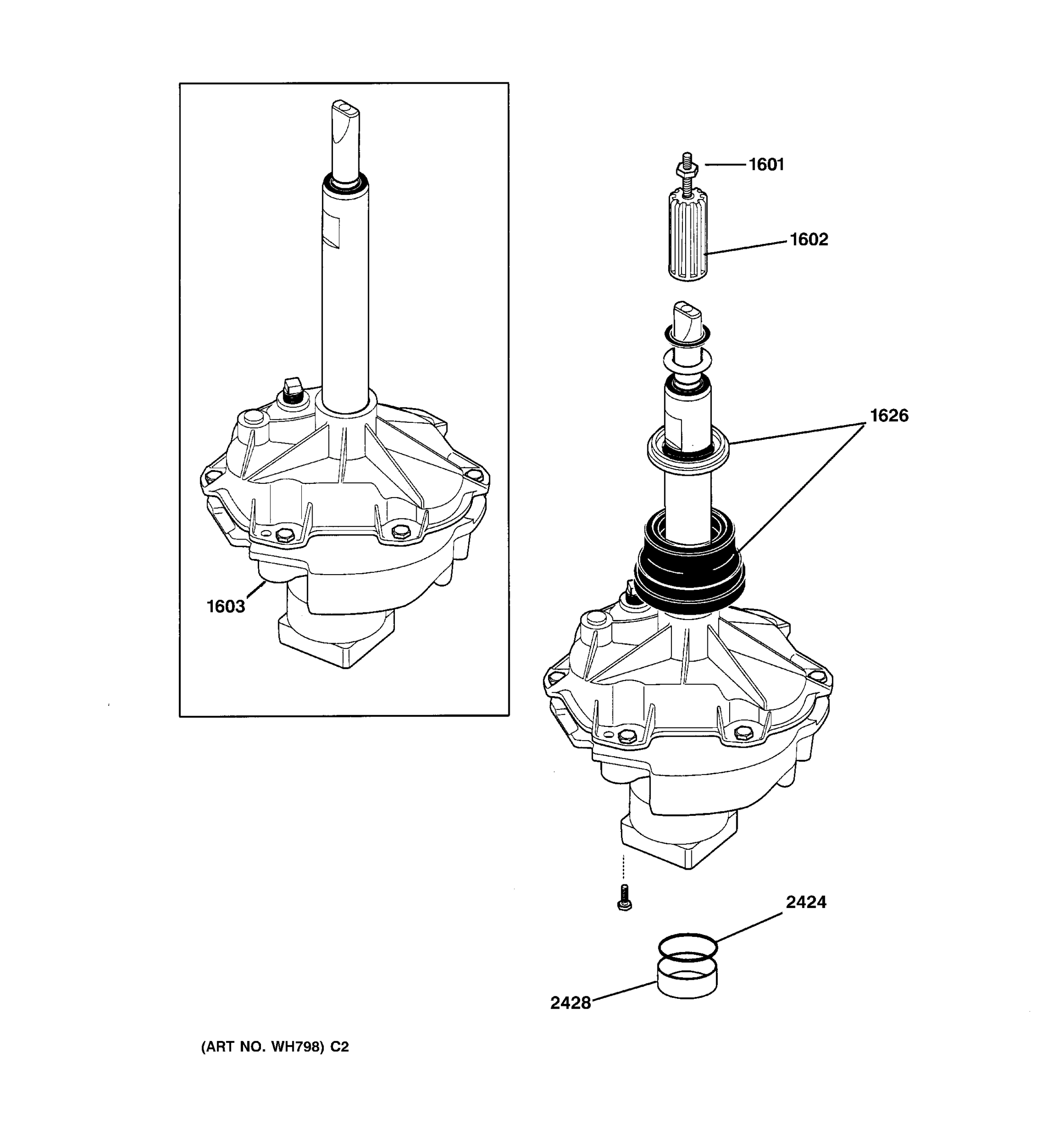 1601

1602

1626

1603

2424

2428

(ART NO. WH798) C2