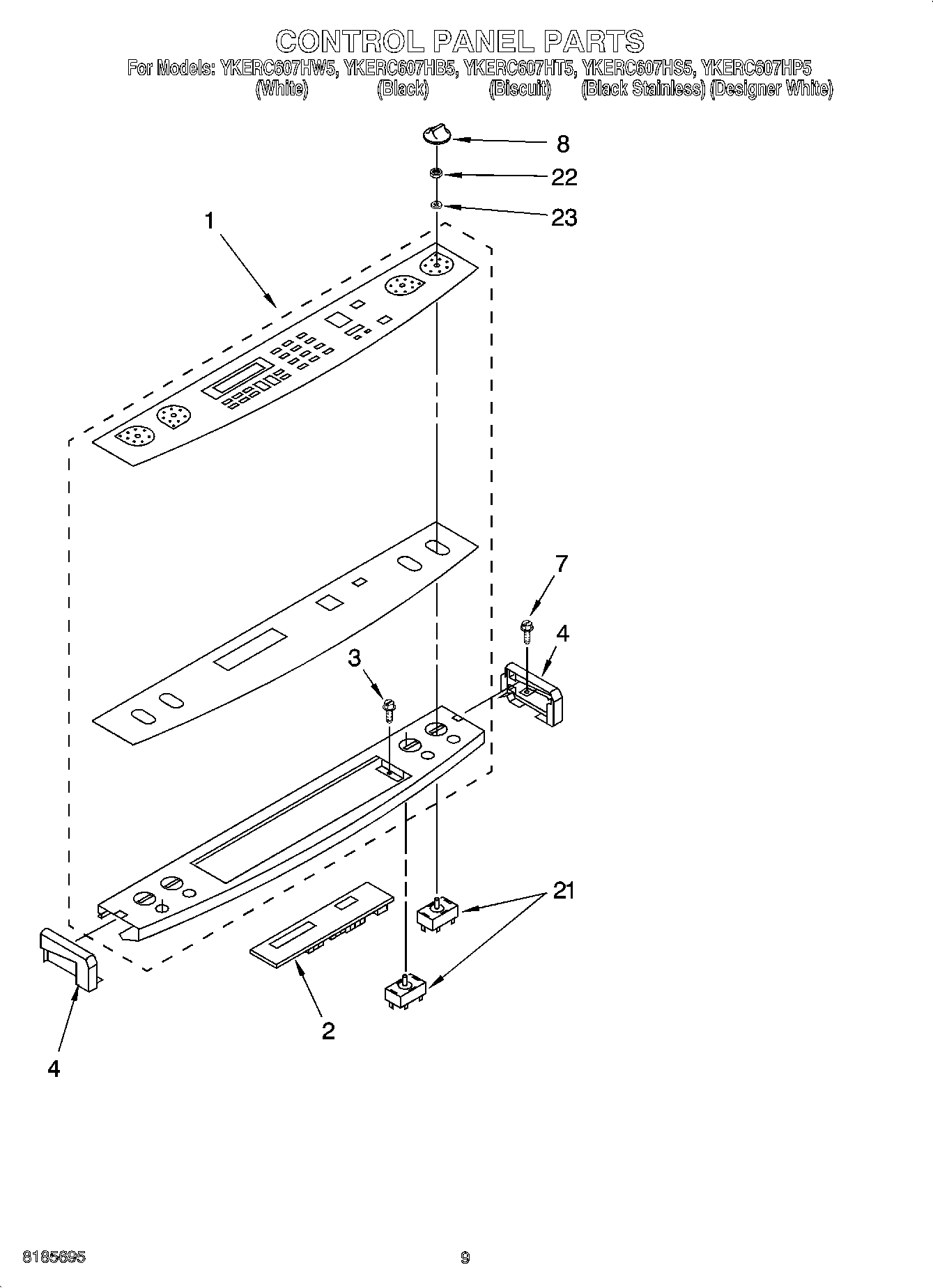 CONTROL PANEL PARTS

For Models: YKERC607HW5, YKERC607HB5, YKERC607HT5, YKERC607HS5, YKERC607HP5
(White) (Black) (Biscuit) (Black Stainless) (Designer White)

8
22
23
1
7
4
3
21
2
4

8185695

9