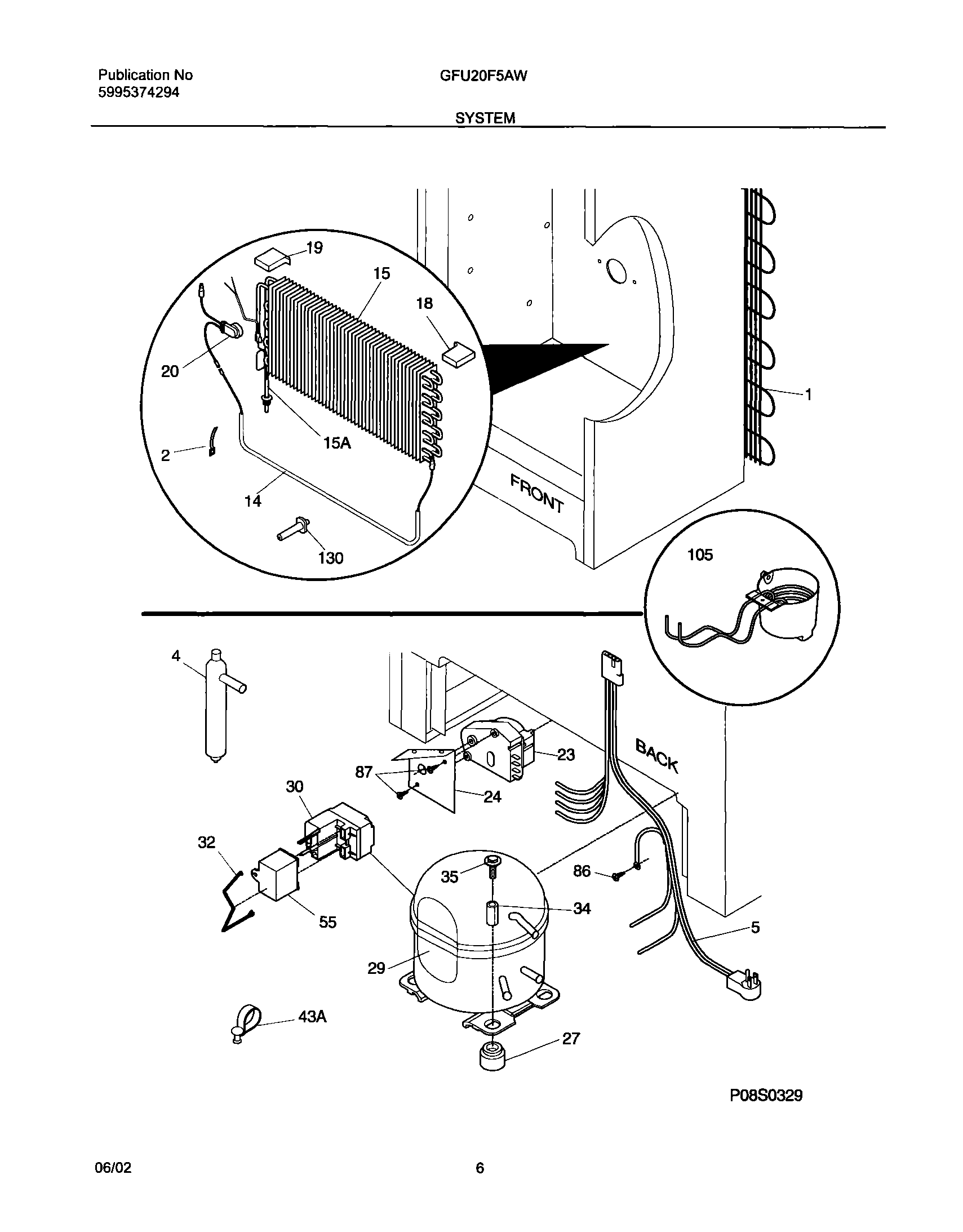 Publication No
5995374294

GFU20F5AW

SYSTEM

19
15
18
20
1
15A
2
14
FRONT
130
105
4
23
BACK
87
24
30
32
35
86
34
55
5
29
43A
27

P08S0329

06/02

6