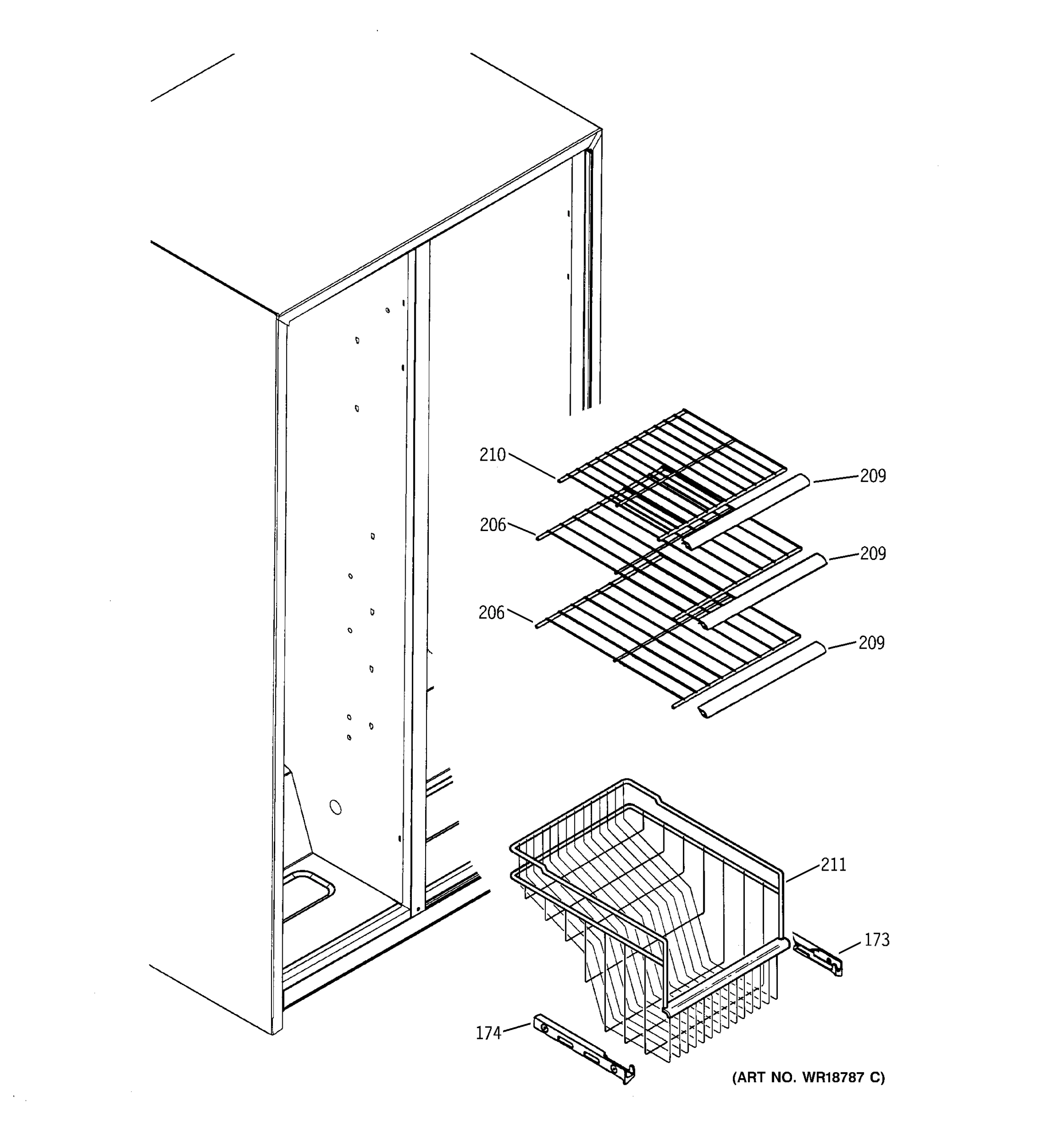 210
209
206
209
206
209
211
173
174
(ART NO. WR18787 C)