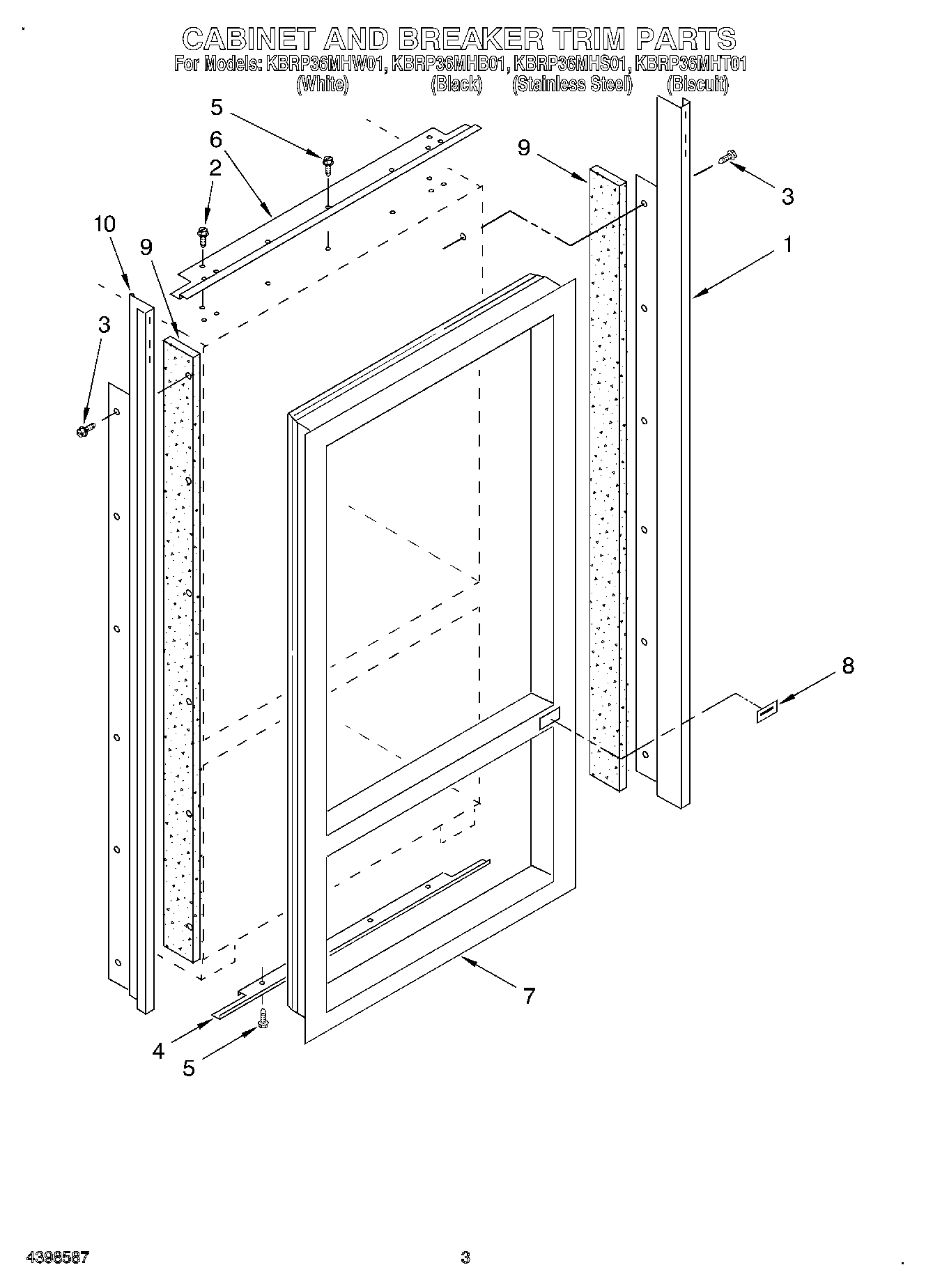 CABINET AND BREAKER TRIM PARTS
For Models: KBRP36MHW01, KBRP36MHB01, KBRP36MHS01, KBRP36MHT01
(White) (Black) (Stainless Steel) (Biscuit)

5
6
2
10
9
3
9
3
1
8
7
4
5

4398587
3