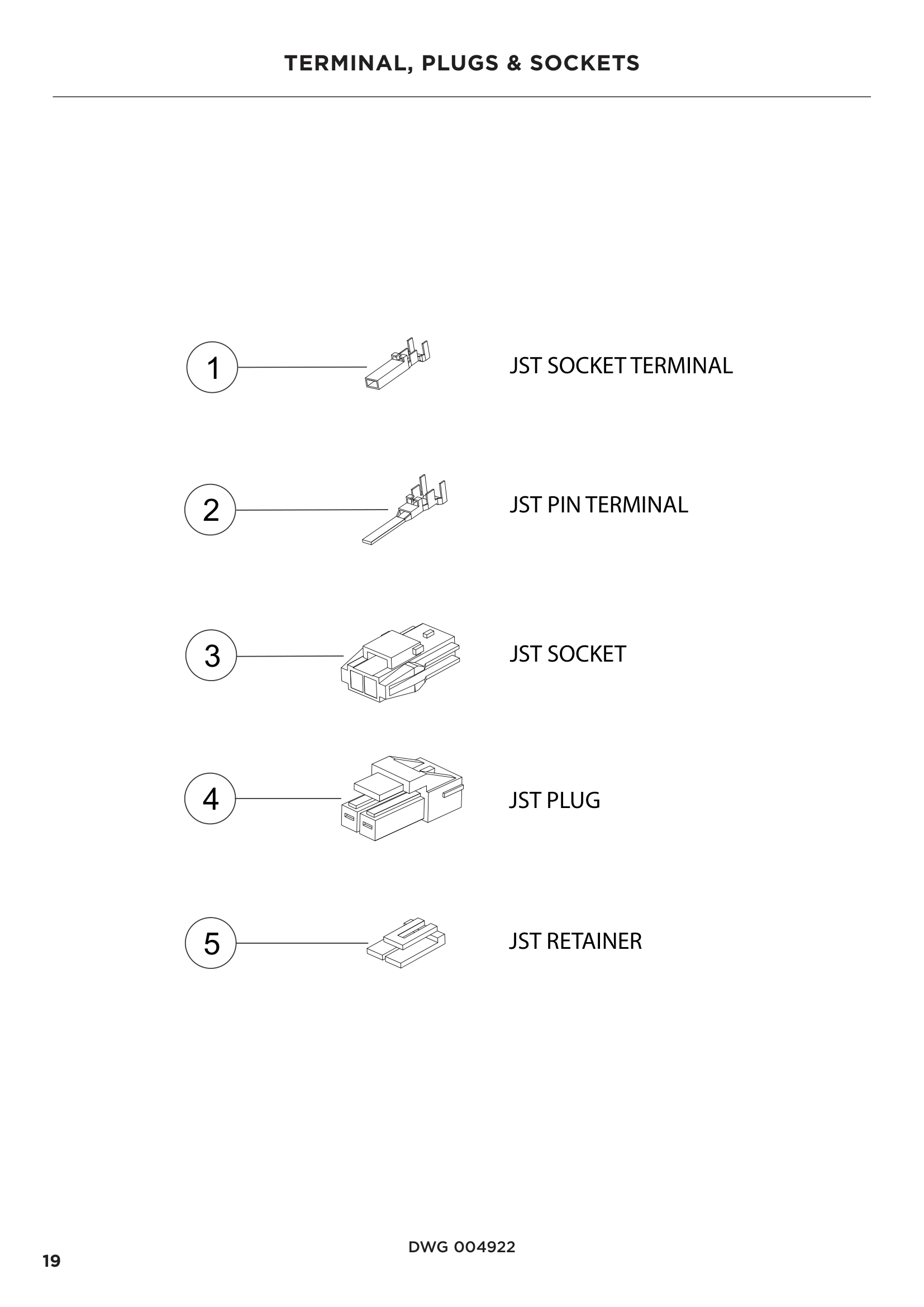 TERMINAL, PLUGS & SOCKETS

1 JST SOCKET TERMINAL

2 JST PIN TERMINAL

3 JST SOCKET

4 JST PLUG

5 JST RETAINER

DWG 004922

19