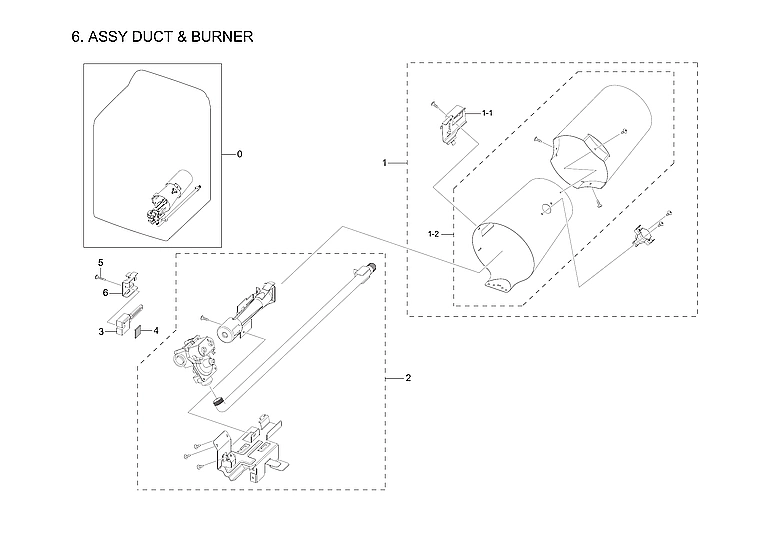 6. ASSY DUCT & BURNER

0

1

1-1

1-2

5

6

3

4

2