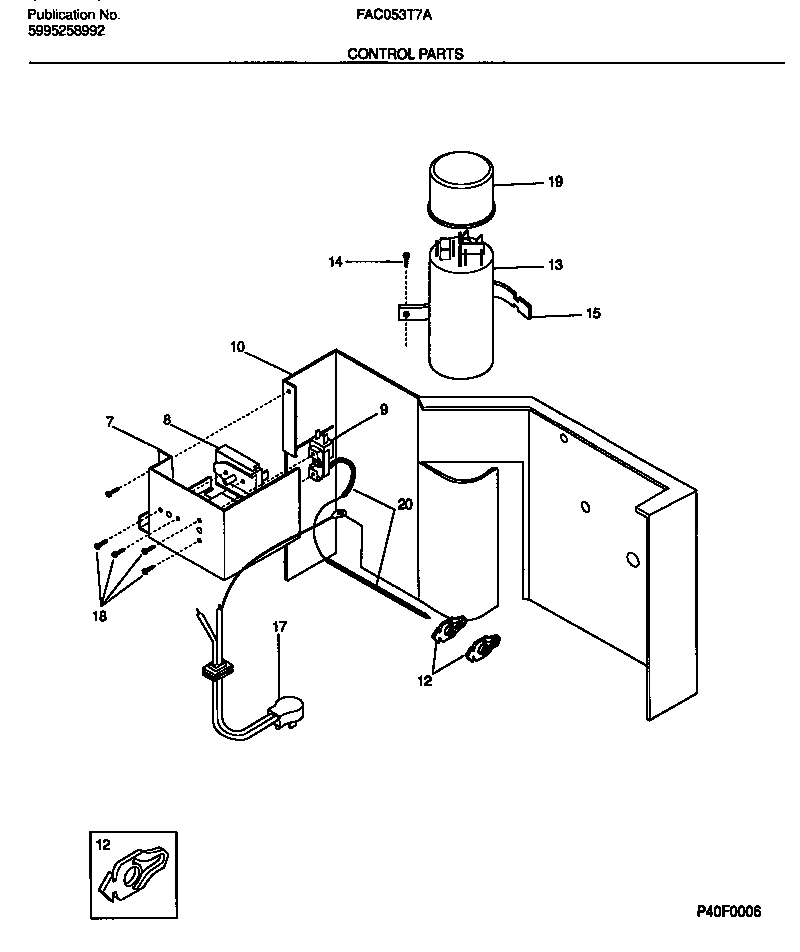 Publication No.
5995258992

FAC053T7A

CONTROL PARTS

19
14
13
15
10
9
7
8
20
18
17
12
12

P40F0006