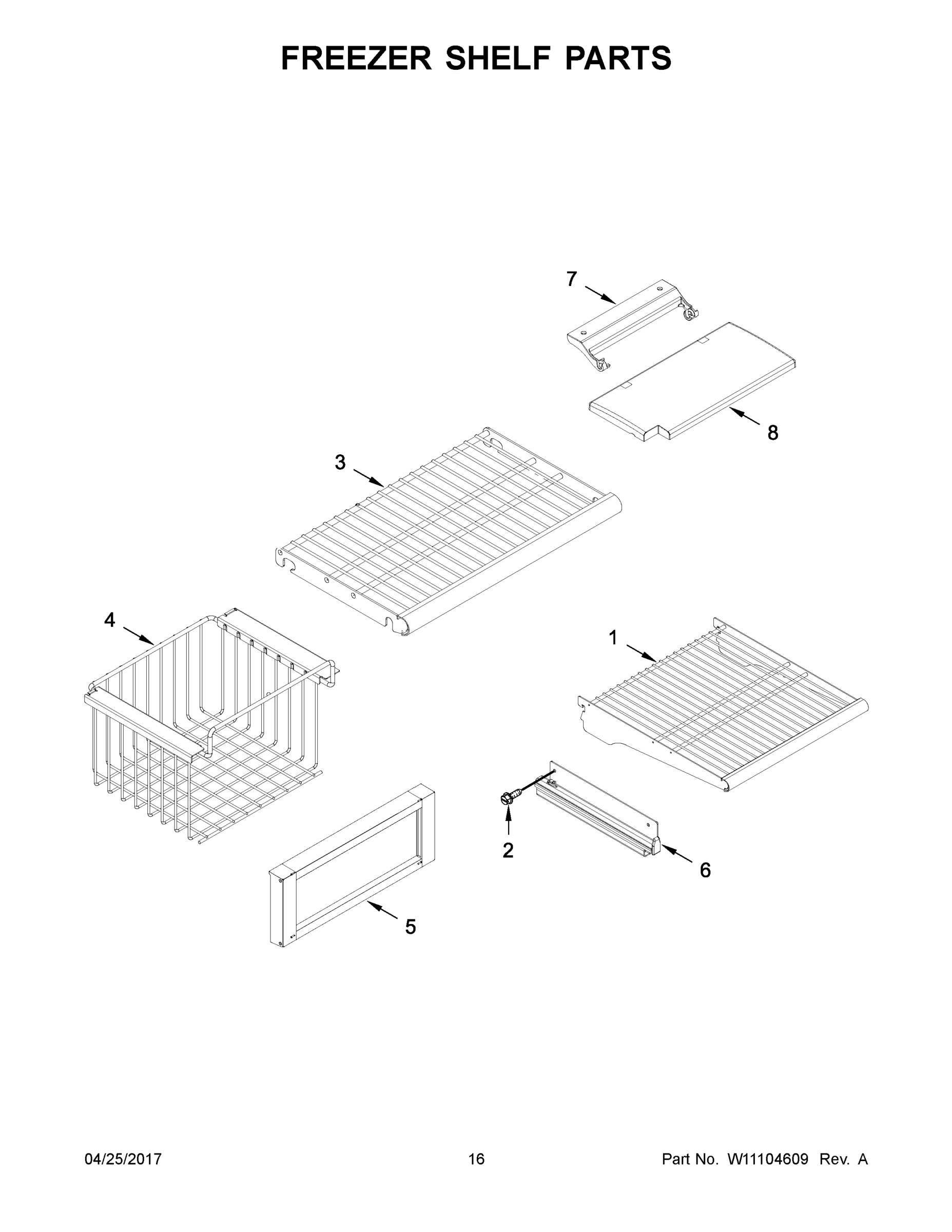 FREEZER SHELF PARTS

7

8

3

4

1

2

6

5

04/25/2017

16

Part No. W11104609 Rev. A