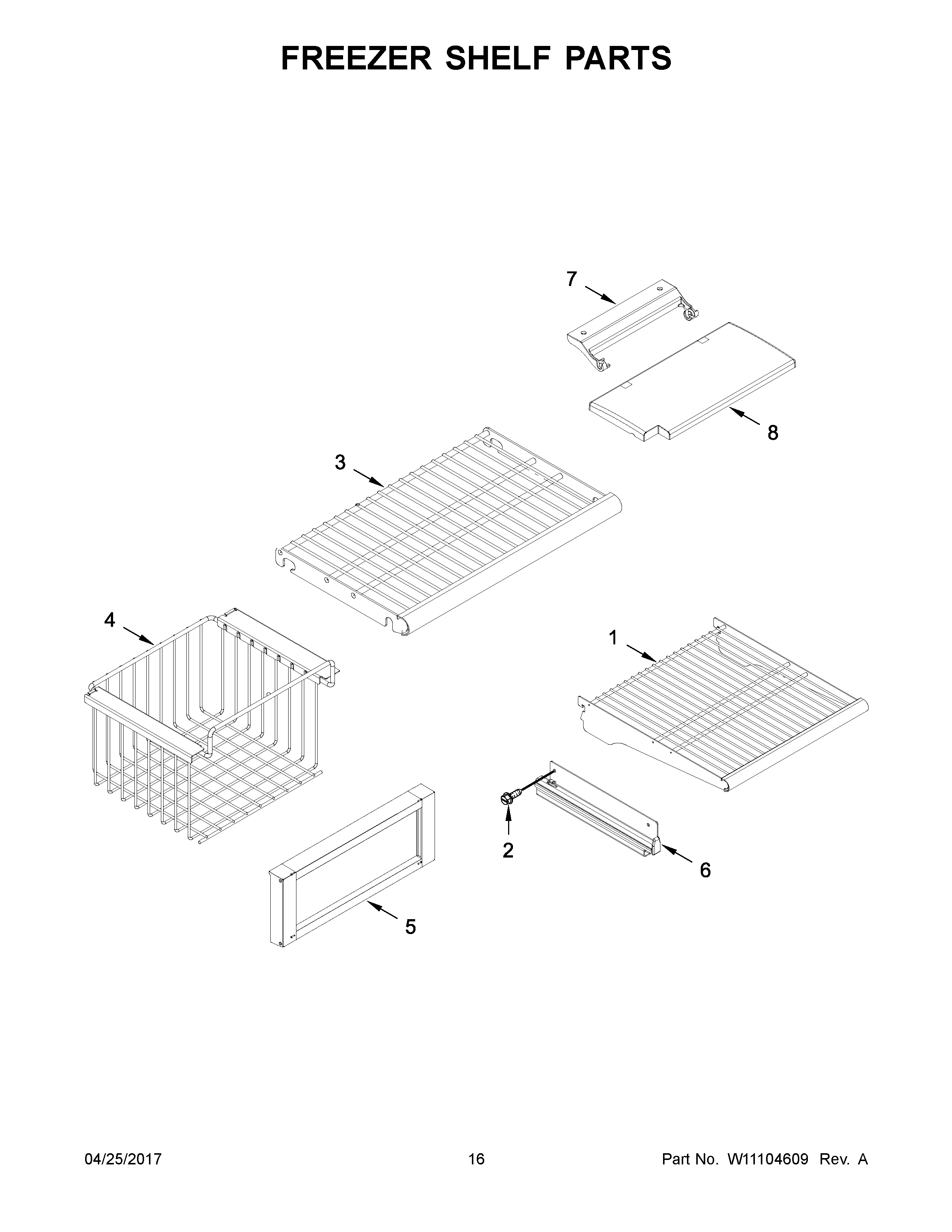 FREEZER SHELF PARTS

7

8

3

4

1

2

6

5

04/25/2017 16 Part No. W11104609 Rev. A