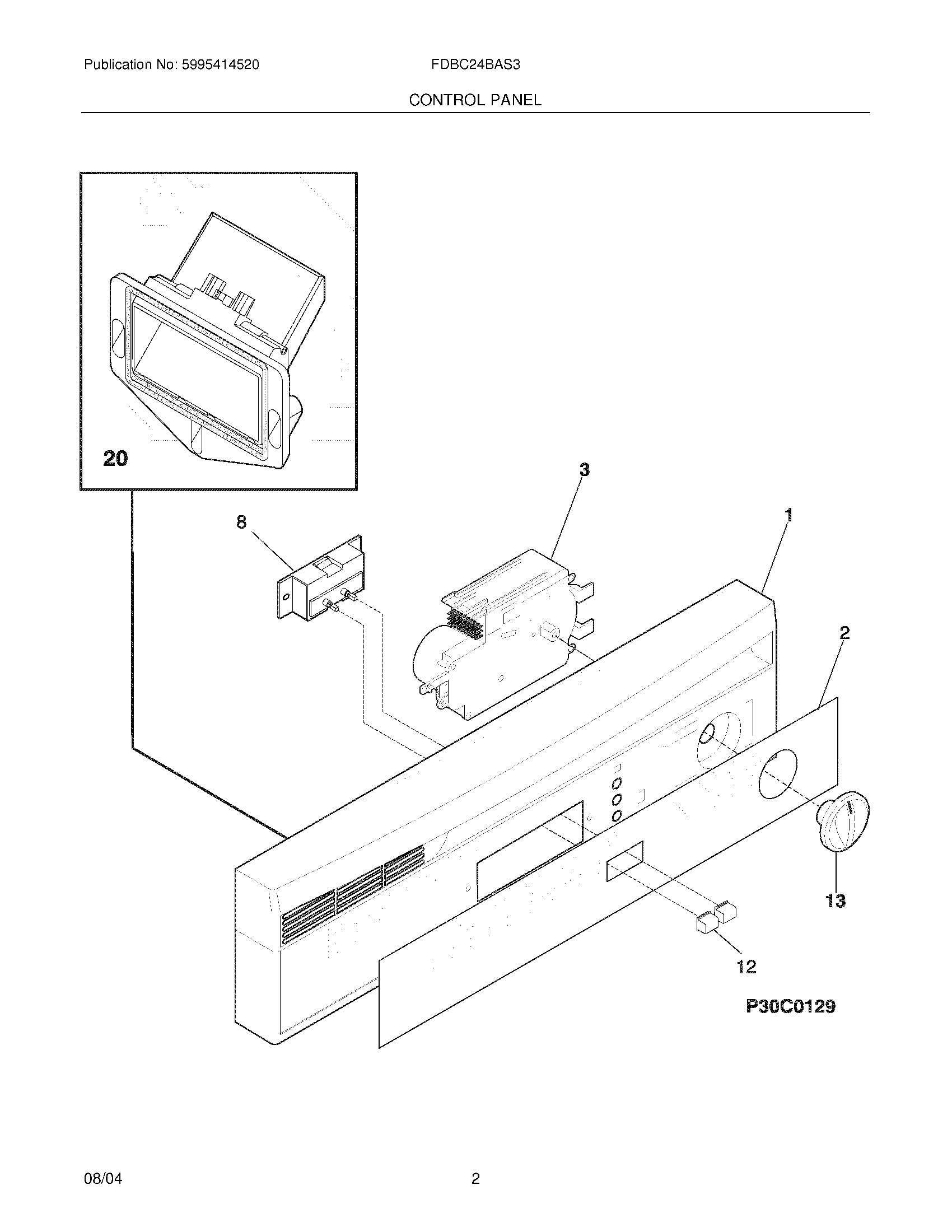 Publication No: 5995414520

FDBC24BAS3

CONTROL PANEL

20

3

8

1

2

13

12

P30C0129

08/04

2