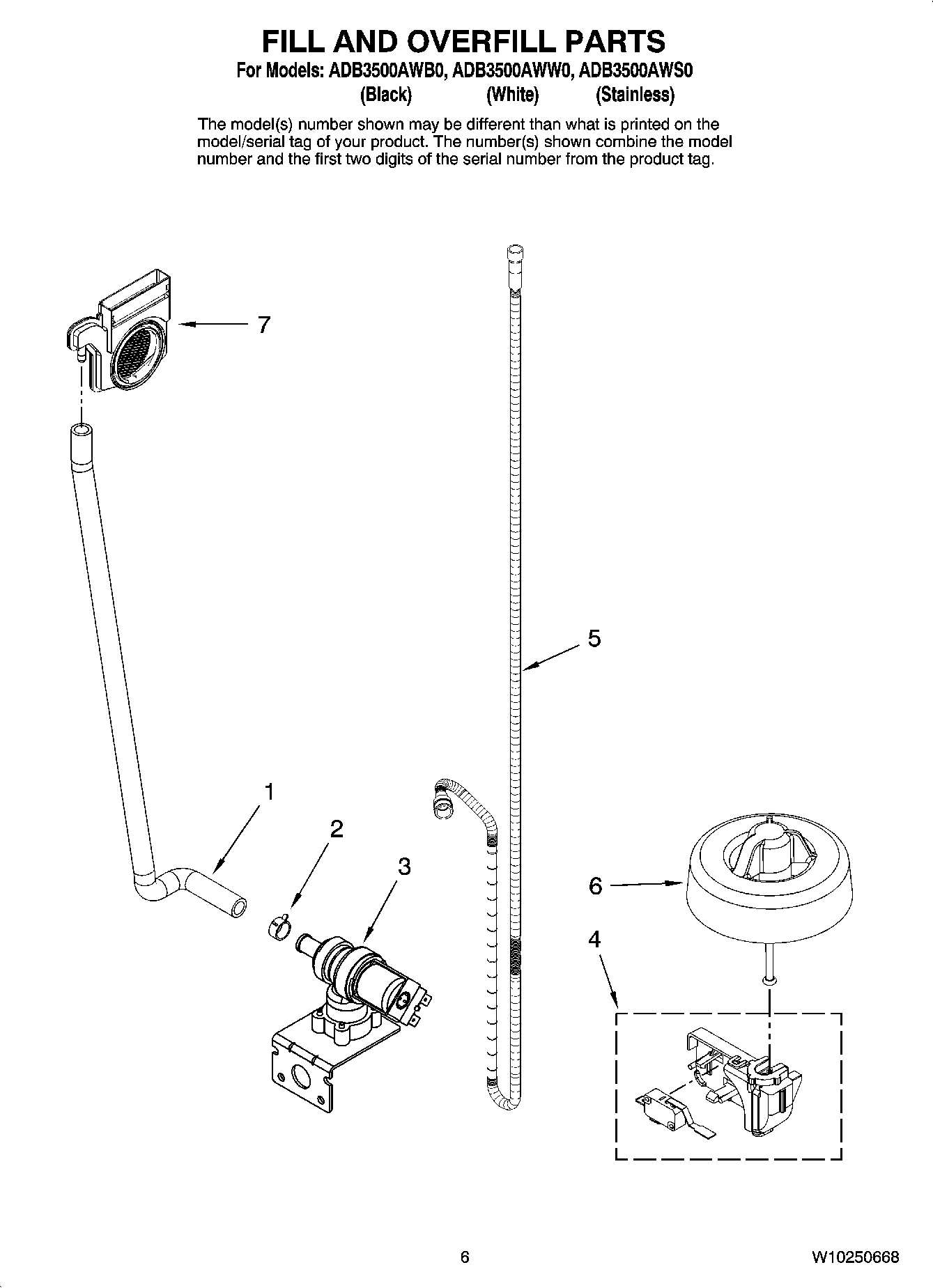 FILL AND OVERFILL PARTS

For Models: ADB3500AWB0, ADB3500AWW0, ADB3500AWS0
(Black) (White) (Stainless)

The model(s) number shown may be different than what is printed on the model/serial tag of your product. The number(s) shown combine the model number and the first two digits of the serial number from the product tag.

7

5

1

2

3

6

4

6

W10250668