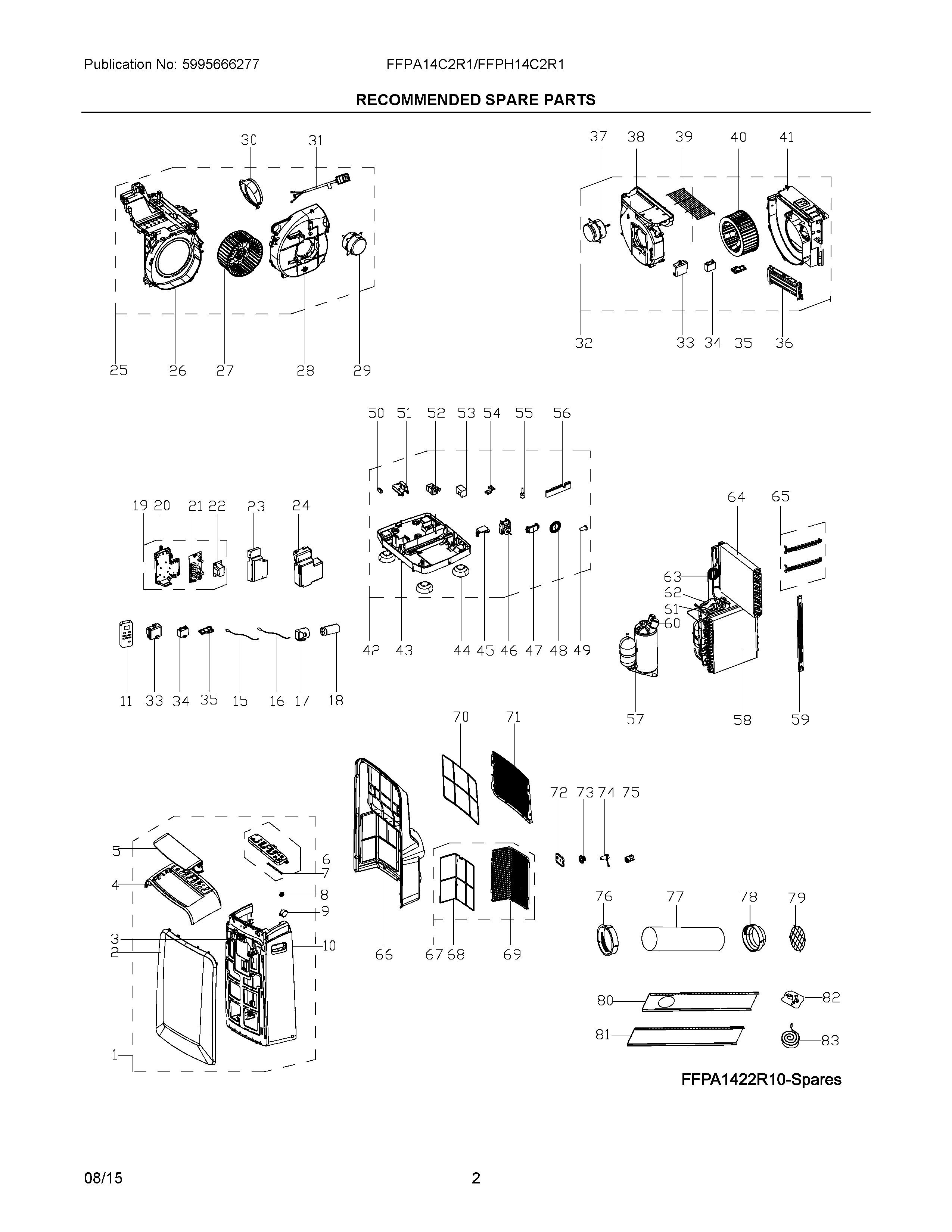 Publication No: 5995666277 FFPA14C2R1/FFPH14C2R1

RECOMMENDED SPARE PARTS

30 31

25 26 27 28 29

37 38 39 40 41

32 33 34 35 36

50 51 52 53 54 55 56

42 43 44 45 46 47 48 49

19 20 21 22 23 24

11 33 34 35 15 16 17 18

64 65

63 62 61 60

57 58 59

70 71

72 73 74 75

5 4 6 7 8 9 3 2 10 1

66 67 68 69

76 77 78 79

80 82

81 83

FFPA1422R10-Spares

08/15 2