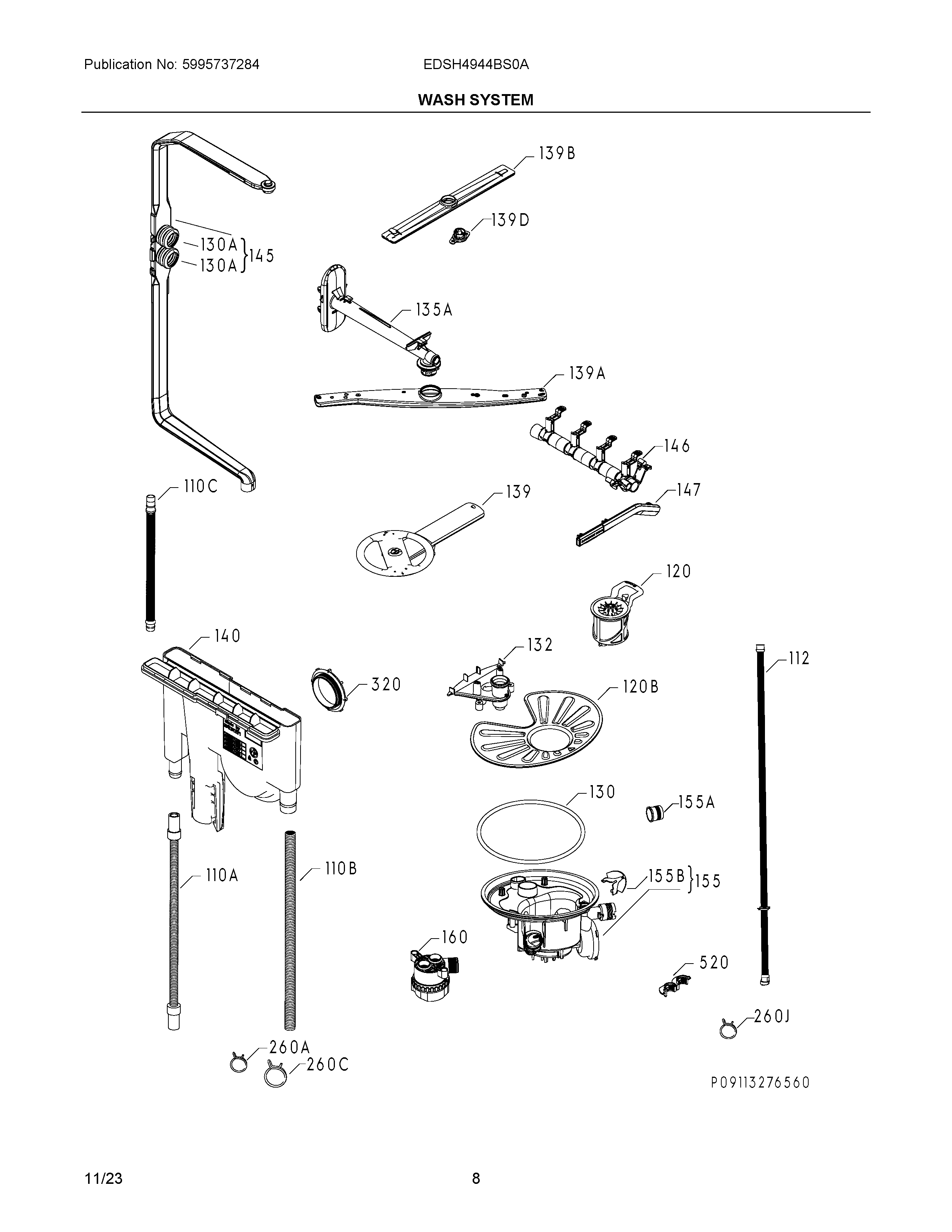 Publication No: 5995737284

EDSH4944BS0A

WASH SYSTEM

139B

139D

130A
130A
145

135A

139A

146

110C

139

147

120

140

132

112

320

120B

130

155A

110A

110B

155B
155

160

520

260J

260A

260C

P09113276560

11/23

8