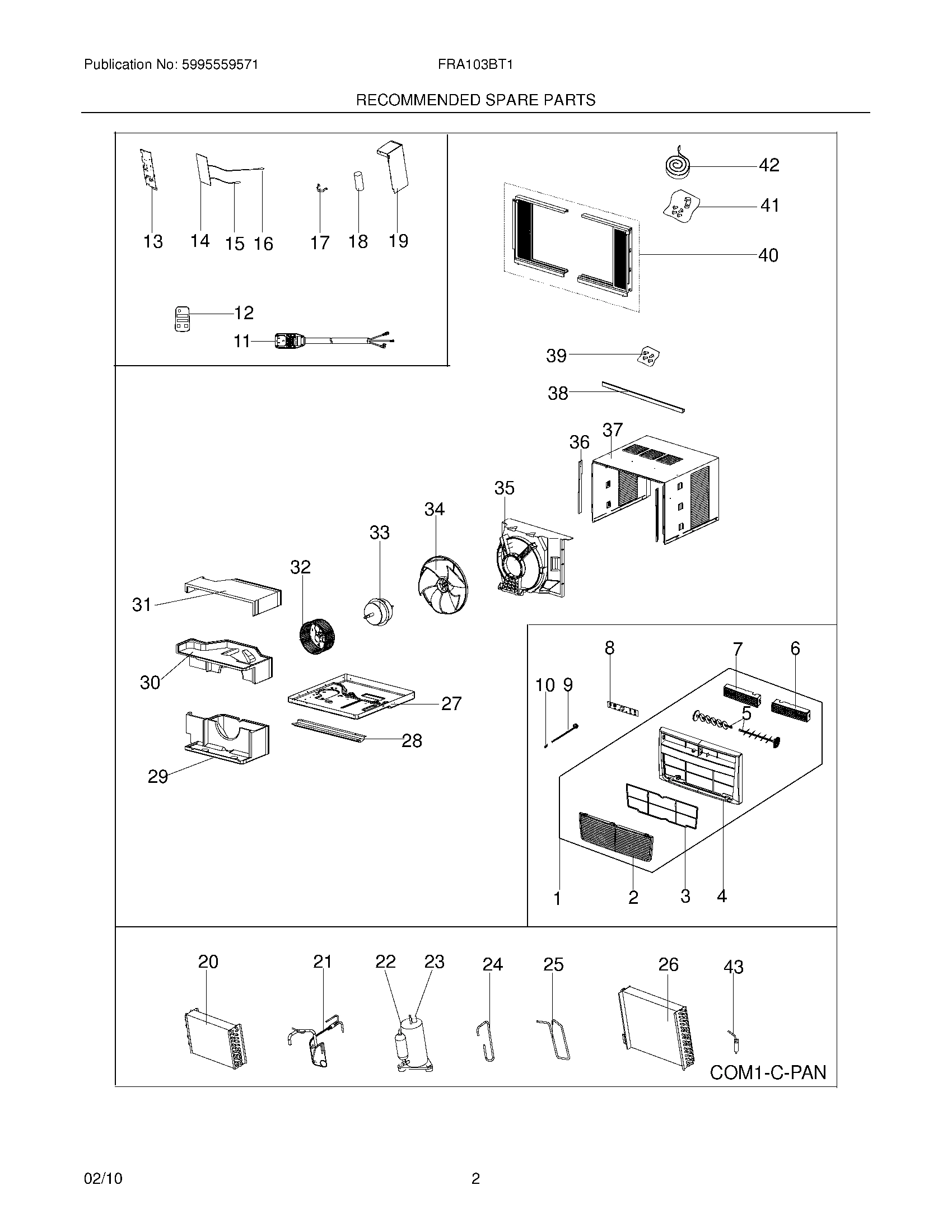 Publication No: 5995559571

FRA103BT1

RECOMMENDED SPARE PARTS

13 14 15 16 17 18 19

12

11

42

41

40

39

38

36 37

35

34

33

32

31

30

27

28

29

8 7 6

10 9

5

1 2 3 4

20 21 22 23 24 25 26 43

COM1-C-PAN

02/10

2