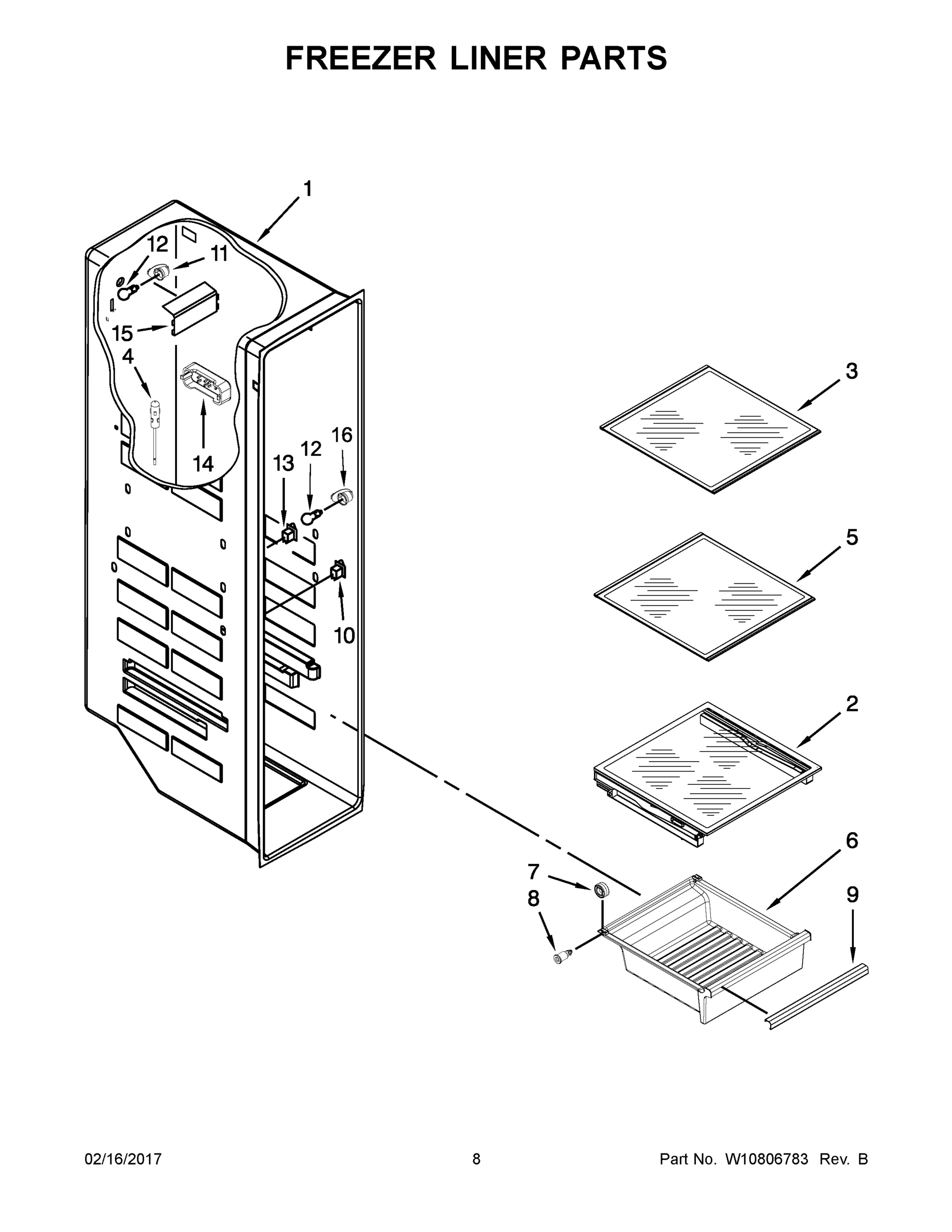 FREEZER LINER PARTS

1

12

11

15

4

14

13

12

16

10

3

5

2

6

7

8

9

02/16/2017

8

Part No. W10806783 Rev. B