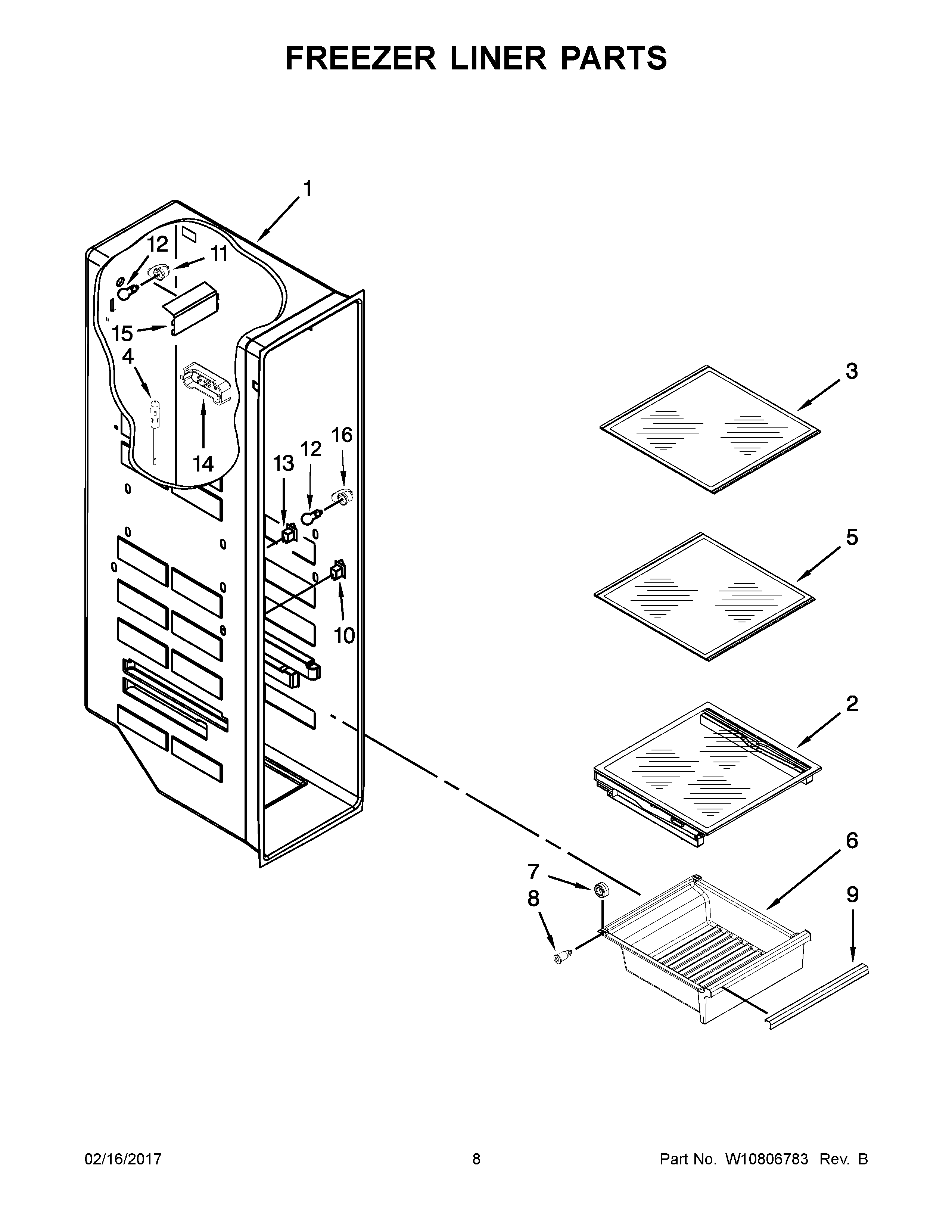 FREEZER LINER PARTS

1
12
11
15
4
14
13
12
16
10
3
5
2
6
7
8
9

02/16/2017

8

Part No. W10806783 Rev. B