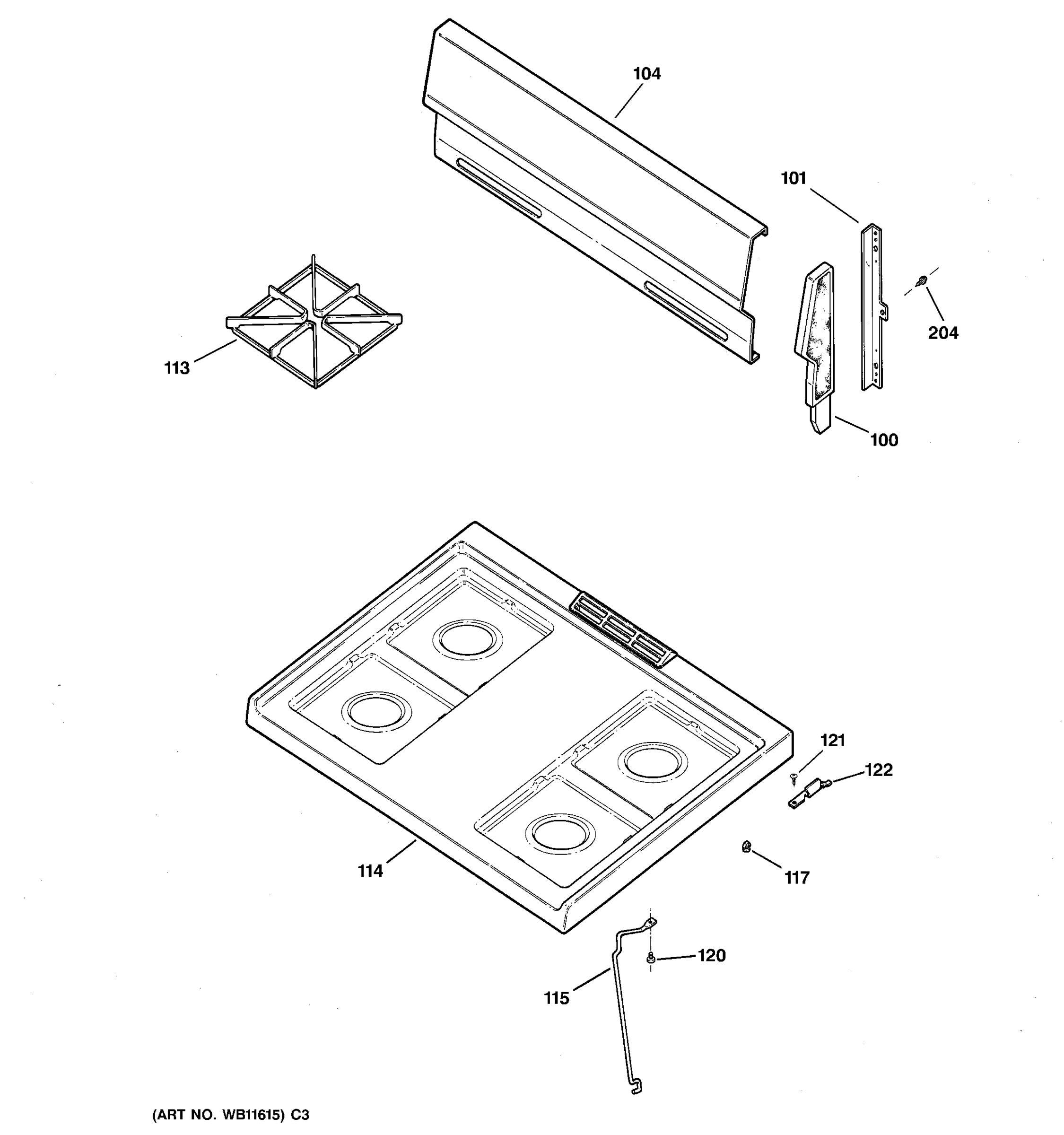 104

101

204

113

100

121

122

114

117

120

115

(ART NO. WB11615) C3