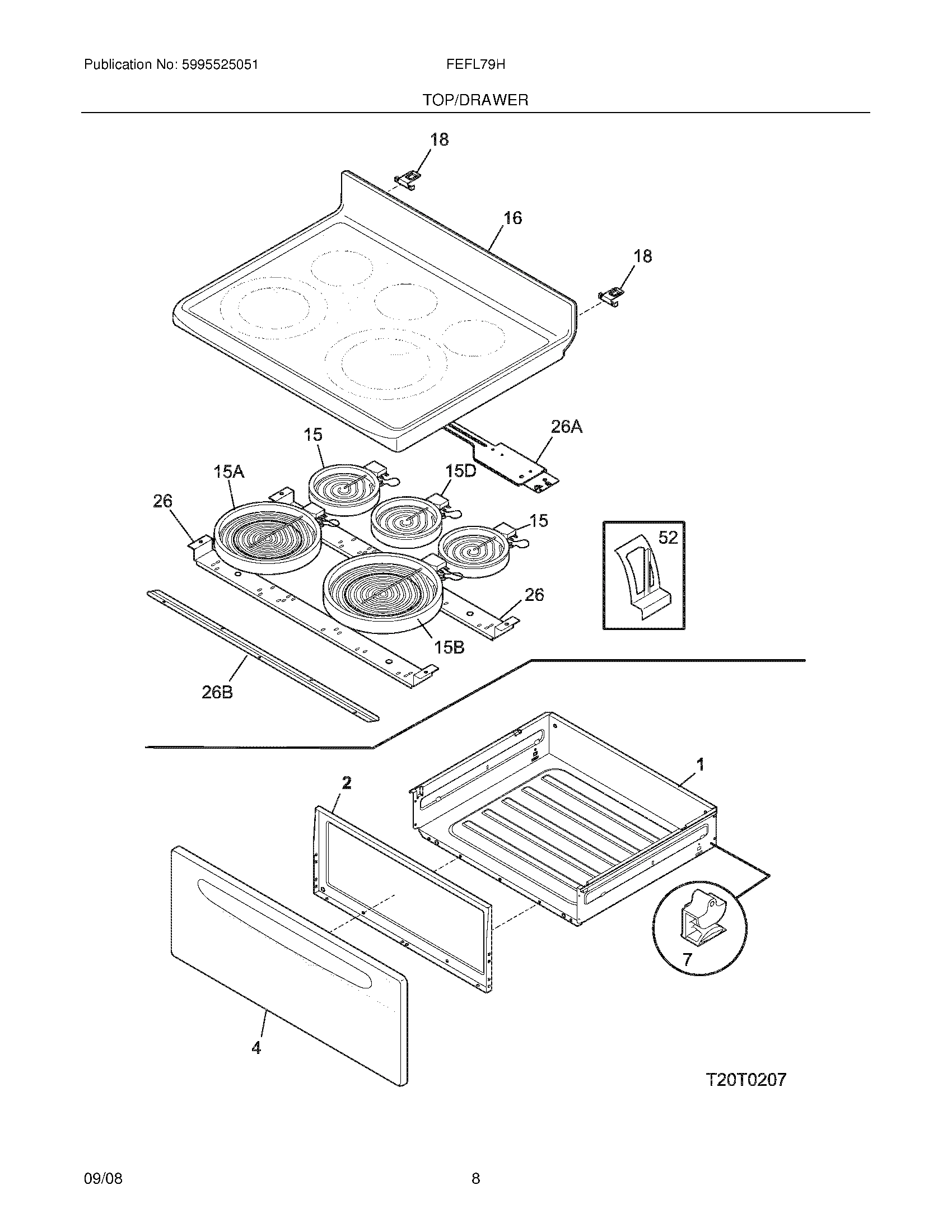 Publication No: 5995525051

FEFL79H

TOP/DRAWER

18

16

18

26A

15

15A

15D

26

15

52

26

15B

26B

1

2

7

4

T20T0207

09/08

8