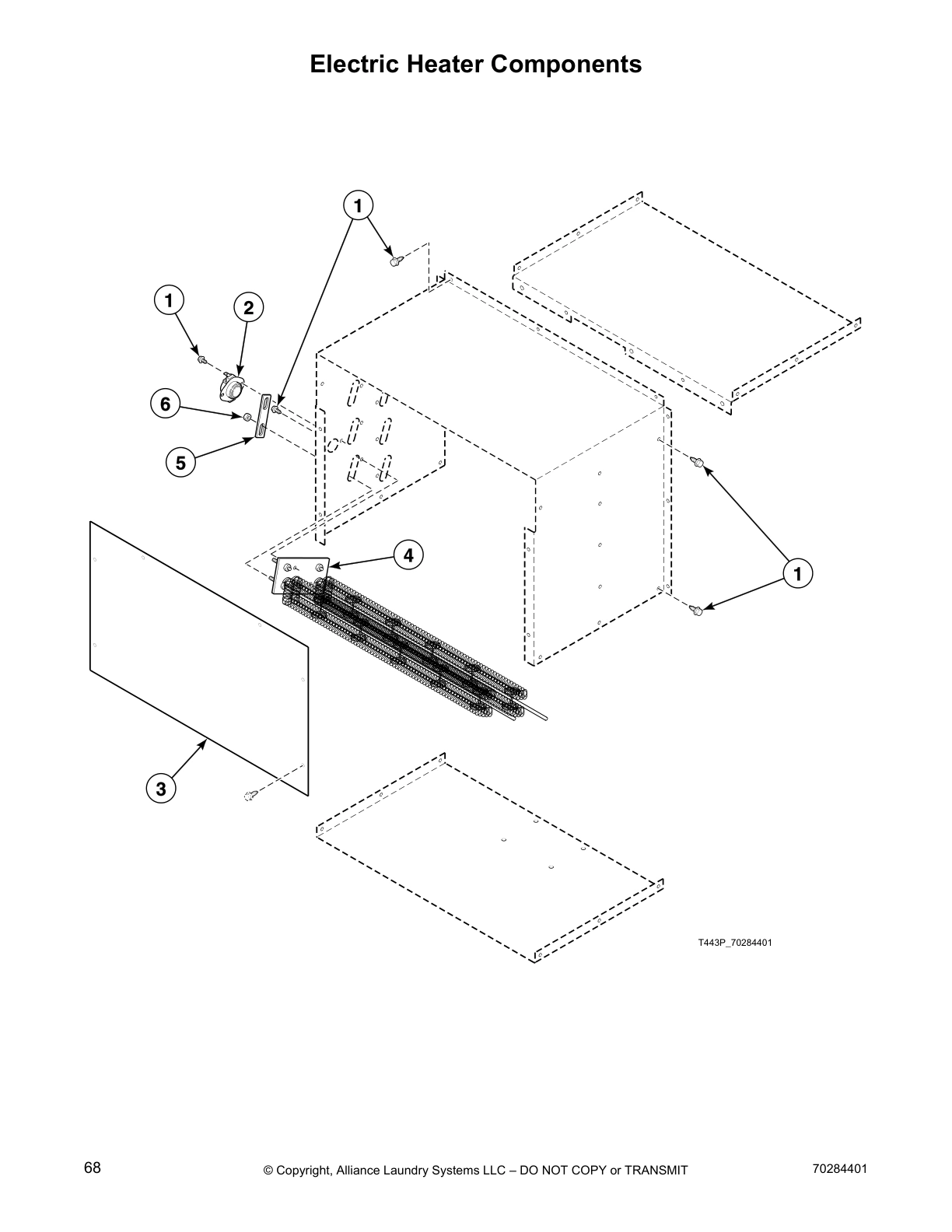 Electric Heater Components

1

1

2

6

5

4

1

3

T443P_70284401

68

© Copyright, Alliance Laundry Systems LLC – DO NOT COPY or TRANSMIT

70284401