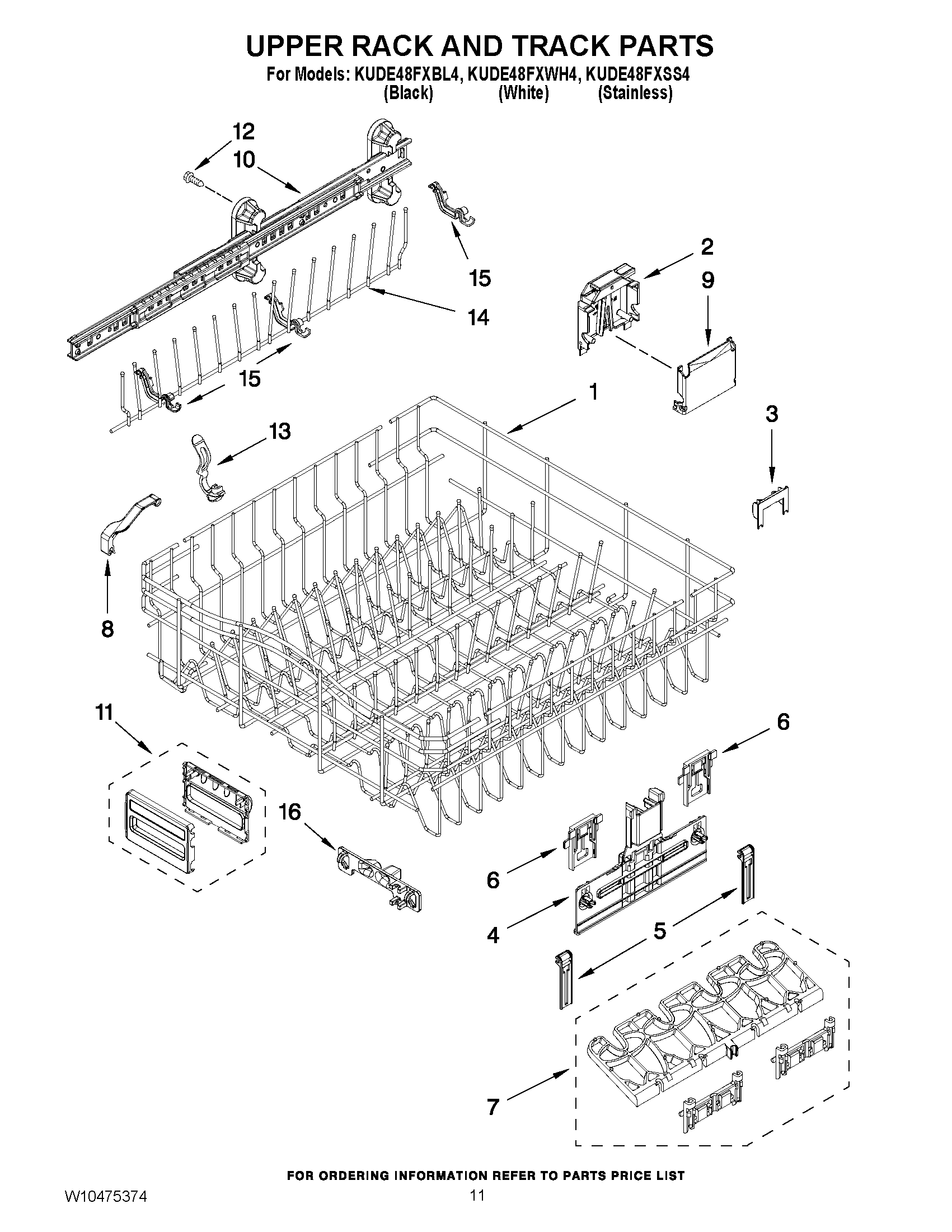 UPPER RACK AND TRACK PARTS

For Models: KUDE48FXBL4, KUDE48FXWH4, KUDE48FXSS4
(Black) (White) (Stainless)

12
10
15
2
9
14
15
1
3
13
8
11
6
16
6
4
5
7

FOR ORDERING INFORMATION REFER TO PARTS PRICE LIST

W10475374
11