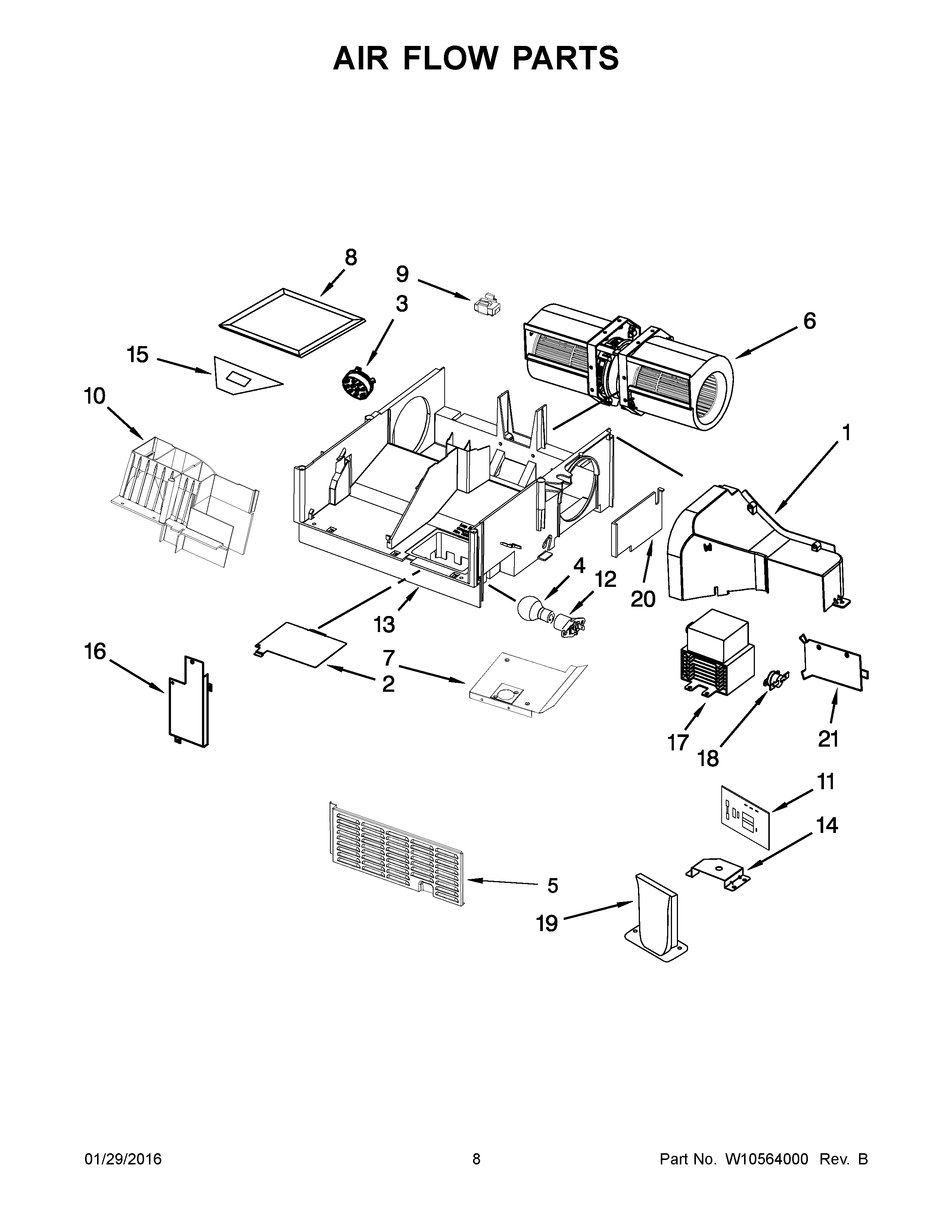 AIR FLOW PARTS

8
9
3
6
15
10
1
4
12
20
13
16
7
2
17
18
21
11
14
5
19

01/29/2016
8
Part No. W10564000 Rev. B