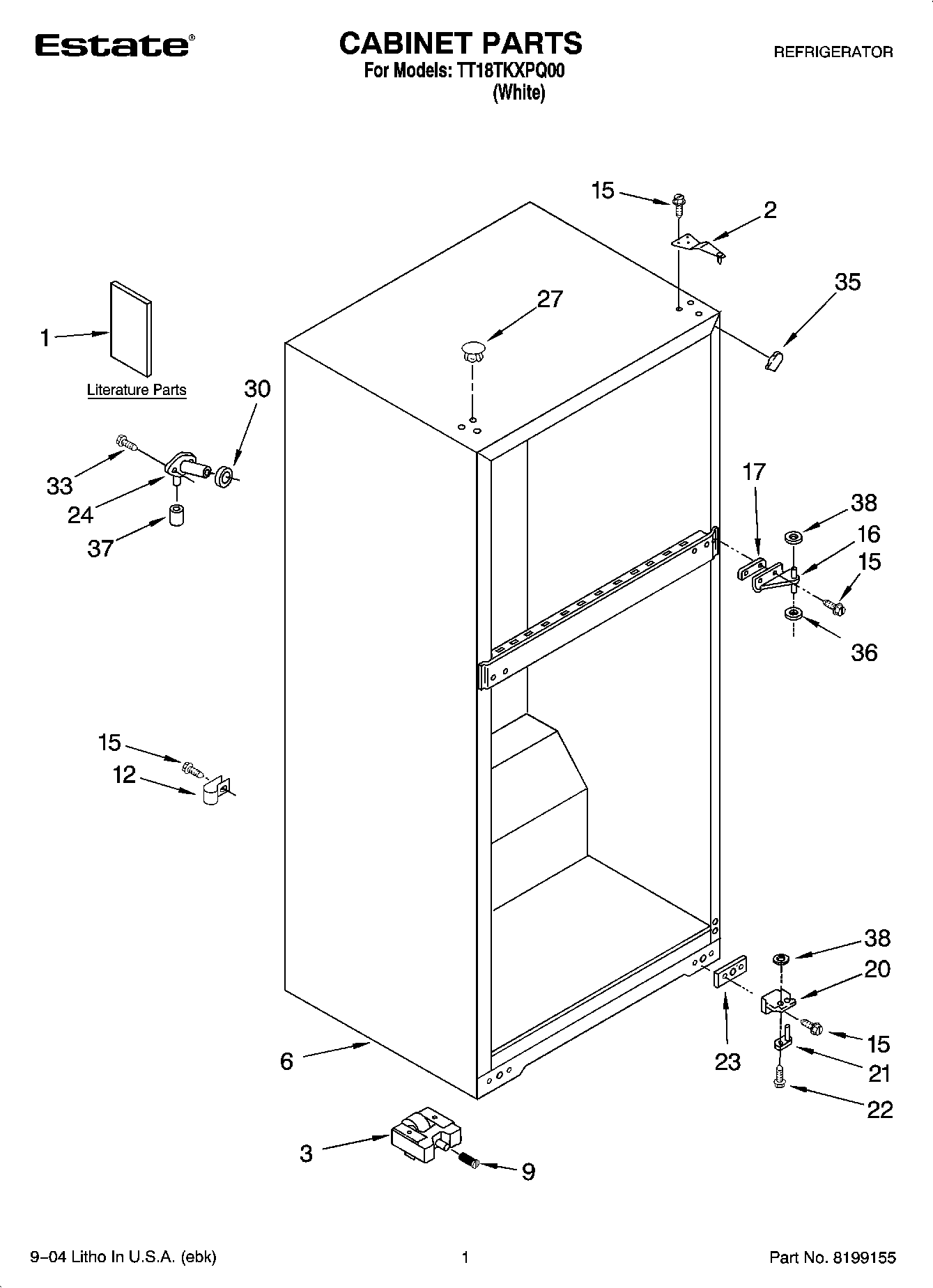 Estate®

CABINET PARTS
For Models: TT18TKXPQ00
(White)

REFRIGERATOR

15
2
35
27
1
Literature Parts
30
33
24
37
17
38
16
15
36
15
12
38
20
15
21
22
23
6
3
9

9–04 Litho In U.S.A. (ebk)

1

Part No. 8199155