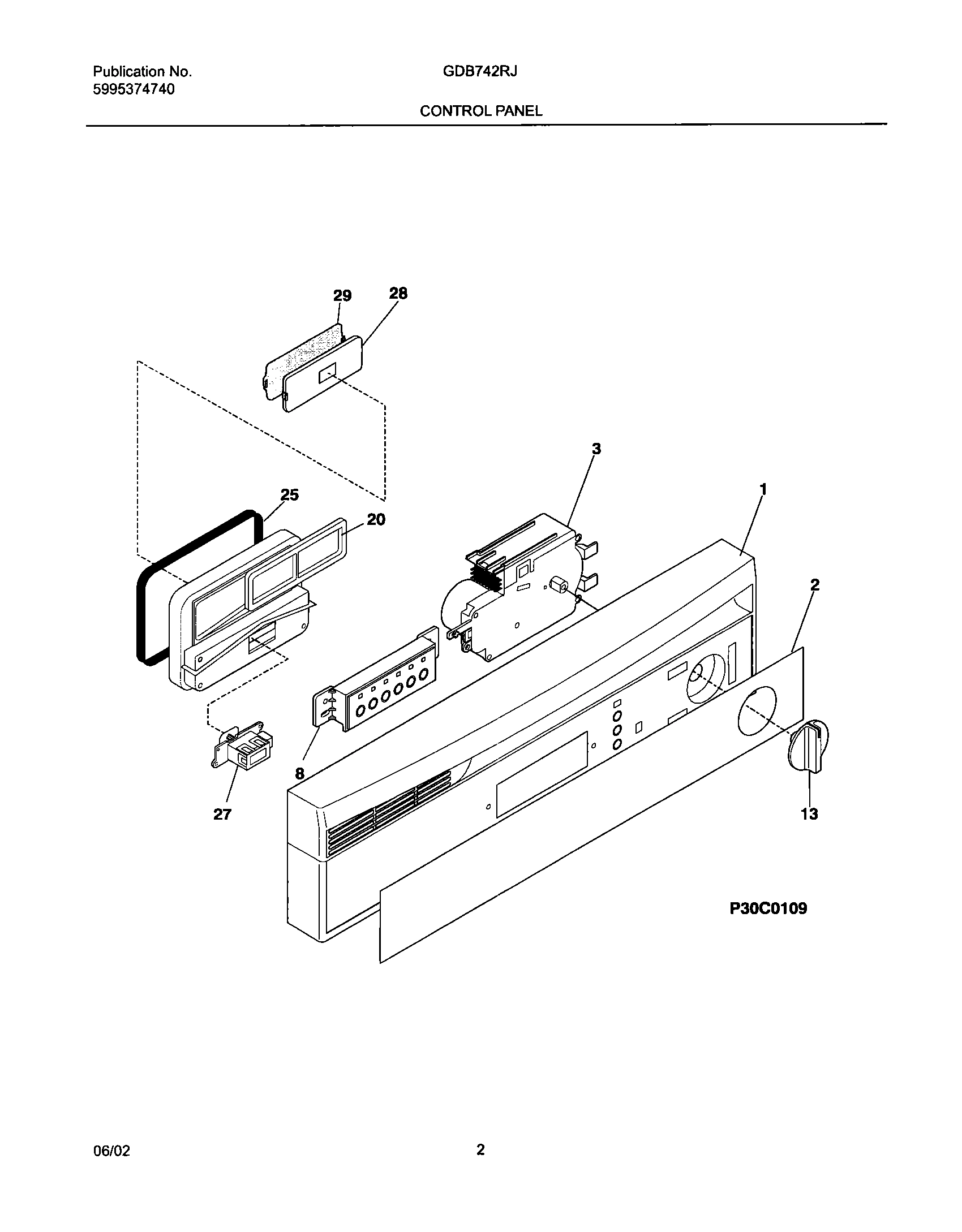 Publication No.
5995374740

GDB742RJ

CONTROL PANEL

29 28

3

25

20

1

2

8

27

13

P30C0109

06/02

2