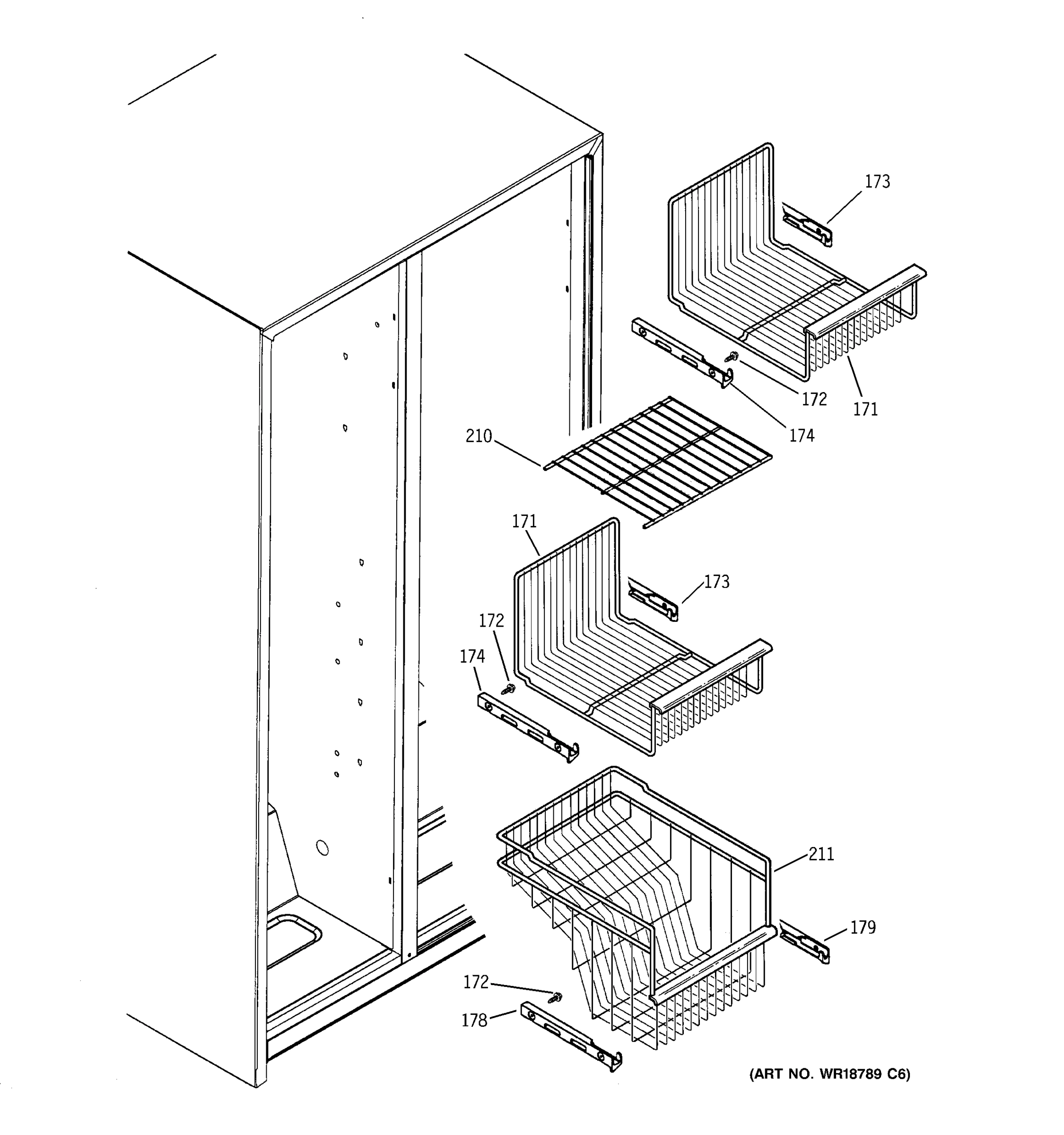 173

172

171

174

210

171

173

172

174

211

179

172

178

(ART NO. WR18789 C6)