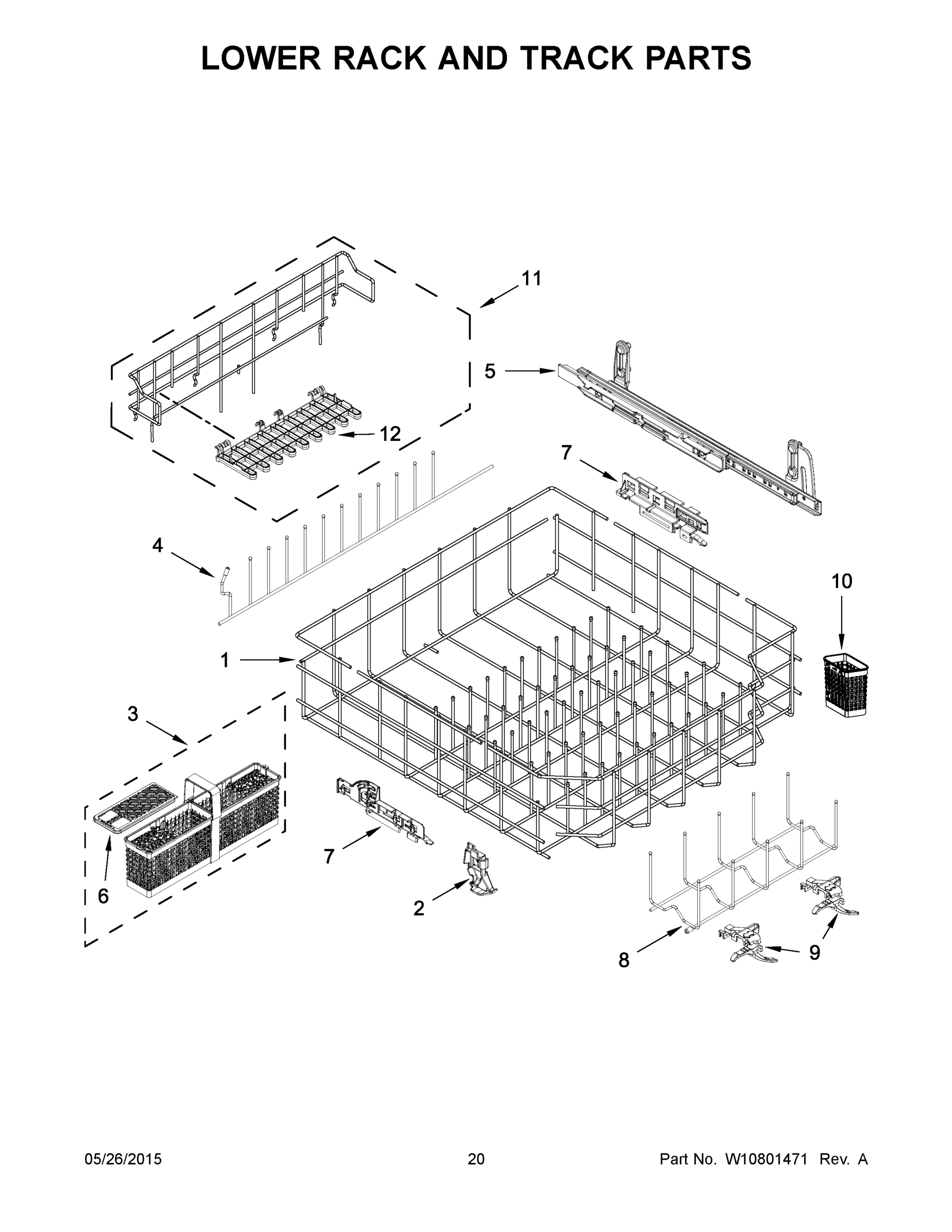 LOWER RACK AND TRACK PARTS

11

5

12

7

4

10

1

3

7

6

2

8

9

05/26/2015 20 Part No. W10801471 Rev. A