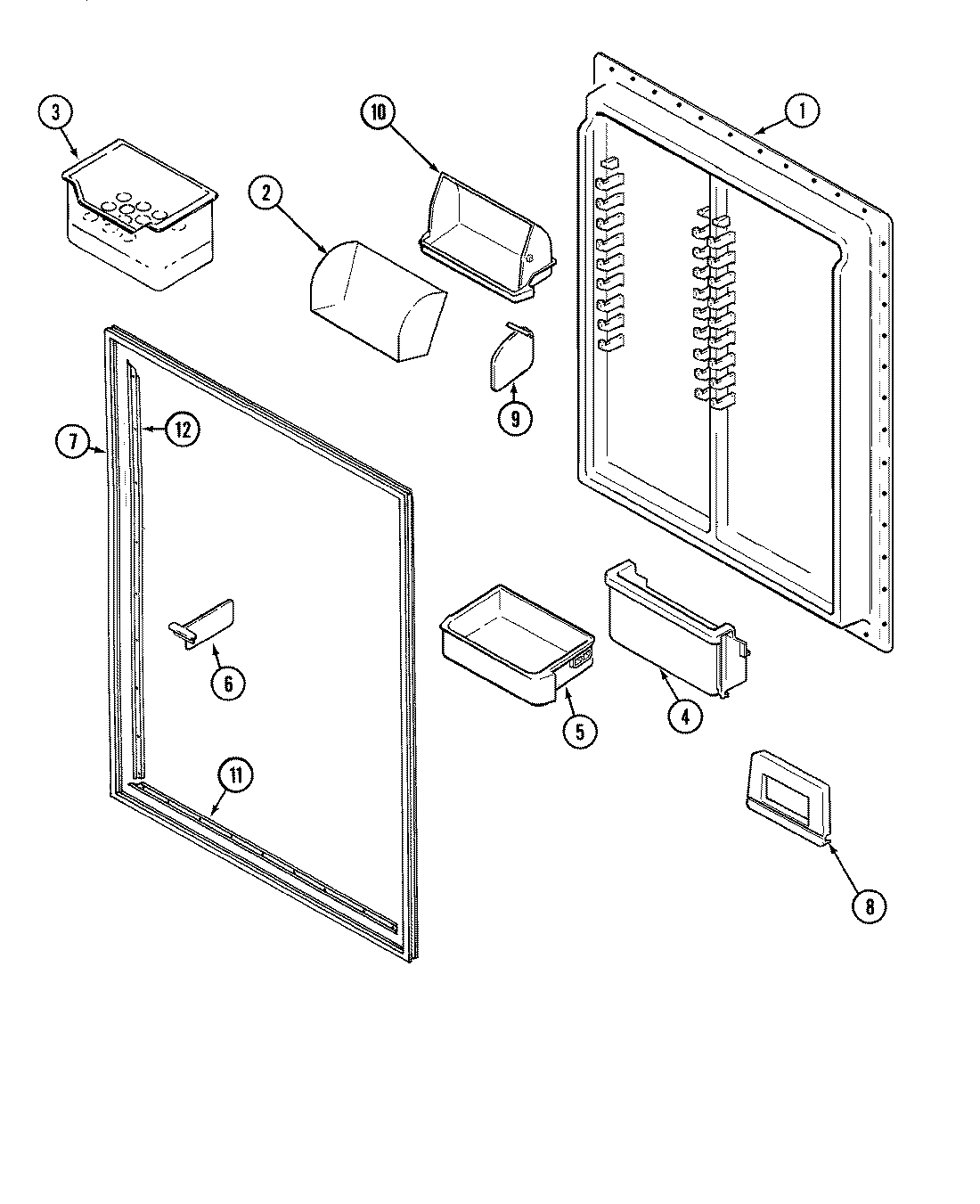 3
10
1
2
9
7
12
6
5
4
11
8