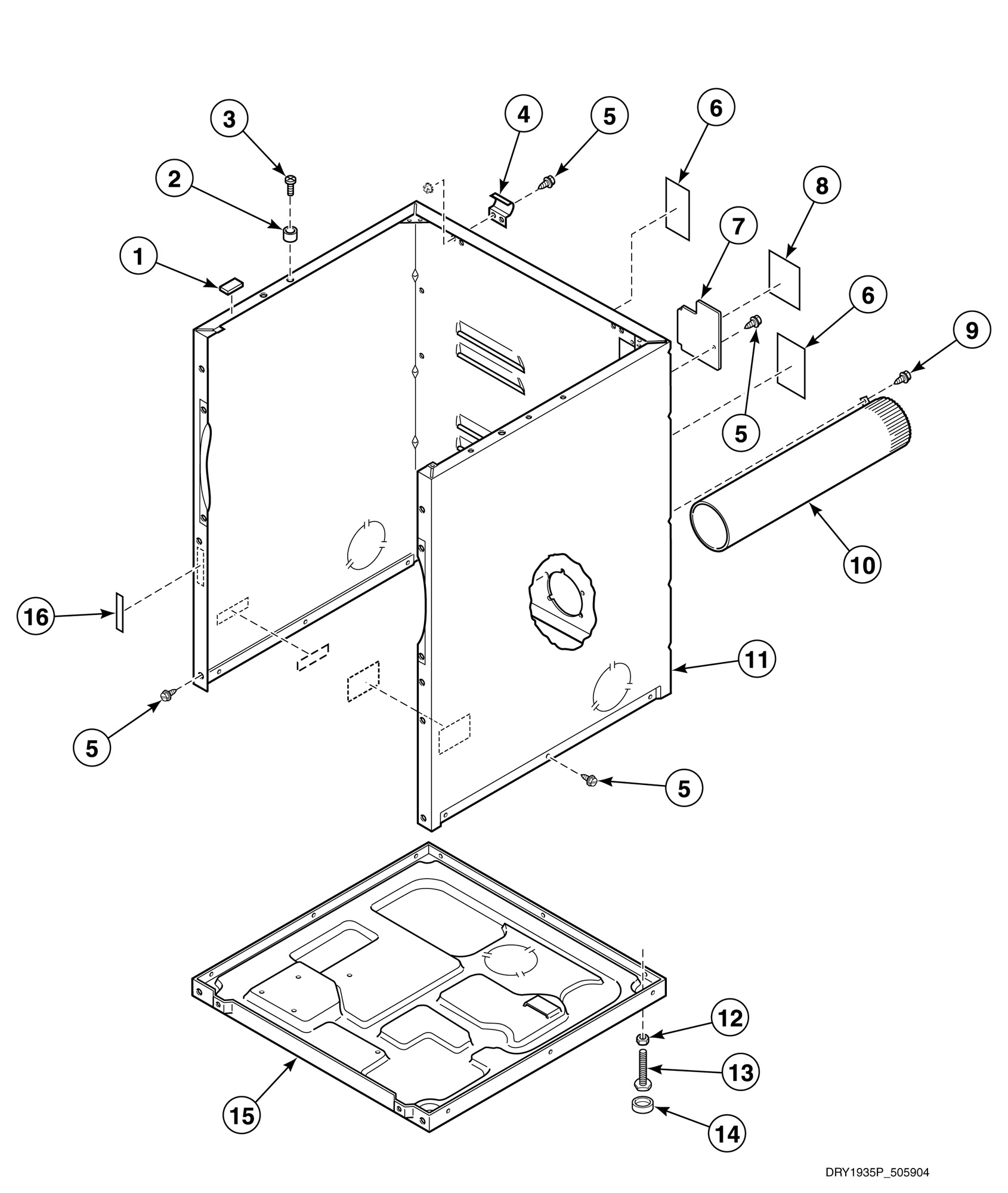 3
4
5
6
2
8
7
1
6
9
5
10
16
11
5
5
12
13
15
14
DRY1935P_505904