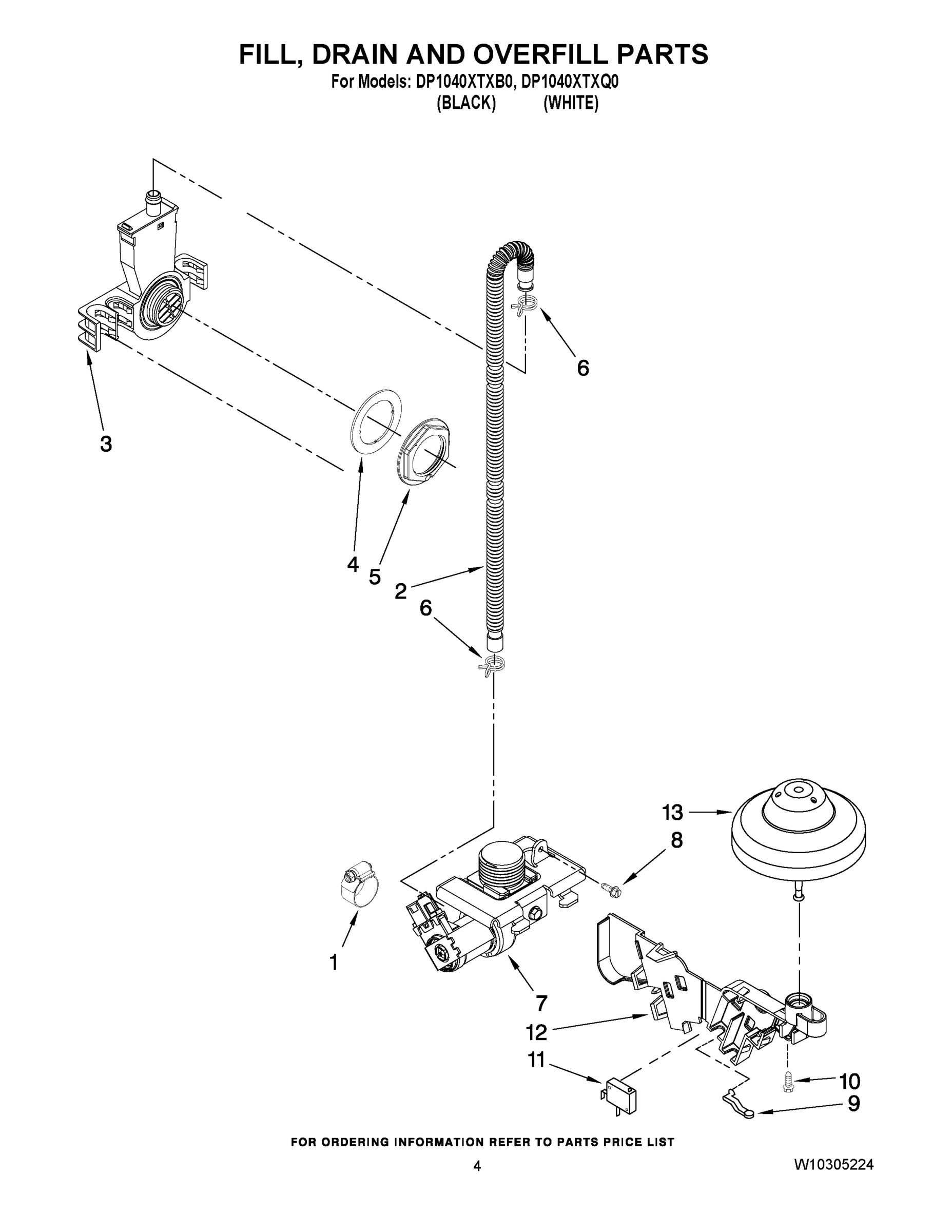 FILL, DRAIN AND OVERFILL PARTS
For Models: DP1040XTXB0, DP1040XTXQ0
(BLACK) (WHITE)

6
3
4
5
2
6
13
8
1
7
12
11
10
9

FOR ORDERING INFORMATION REFER TO PARTS PRICE LIST

4

W10305224