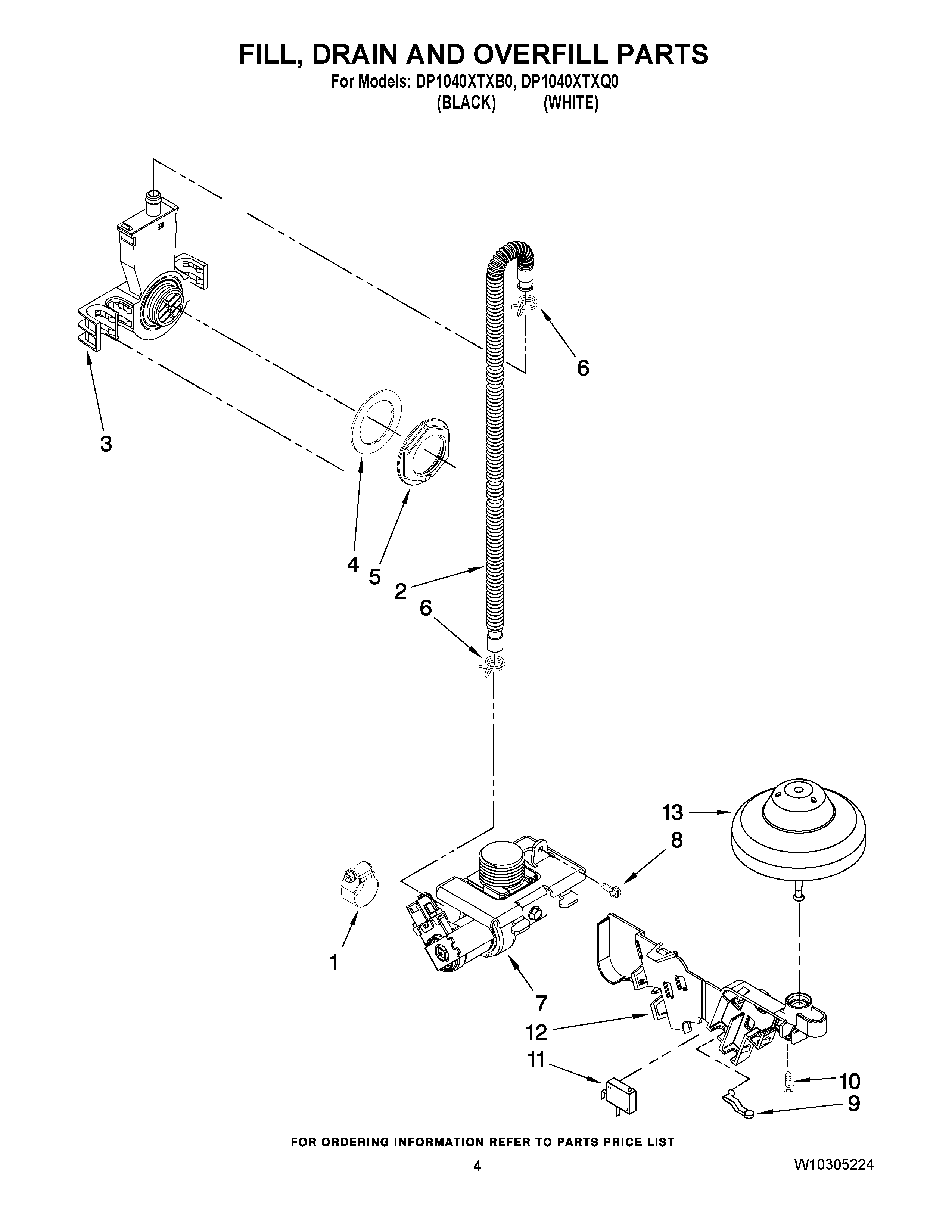 FILL, DRAIN AND OVERFILL PARTS
For Models: DP1040XTXB0, DP1040XTXQ0
(BLACK) (WHITE)

6
3
4
5
2
6
13
8
1
7
12
11
10
9

FOR ORDERING INFORMATION REFER TO PARTS PRICE LIST
4
W10305224