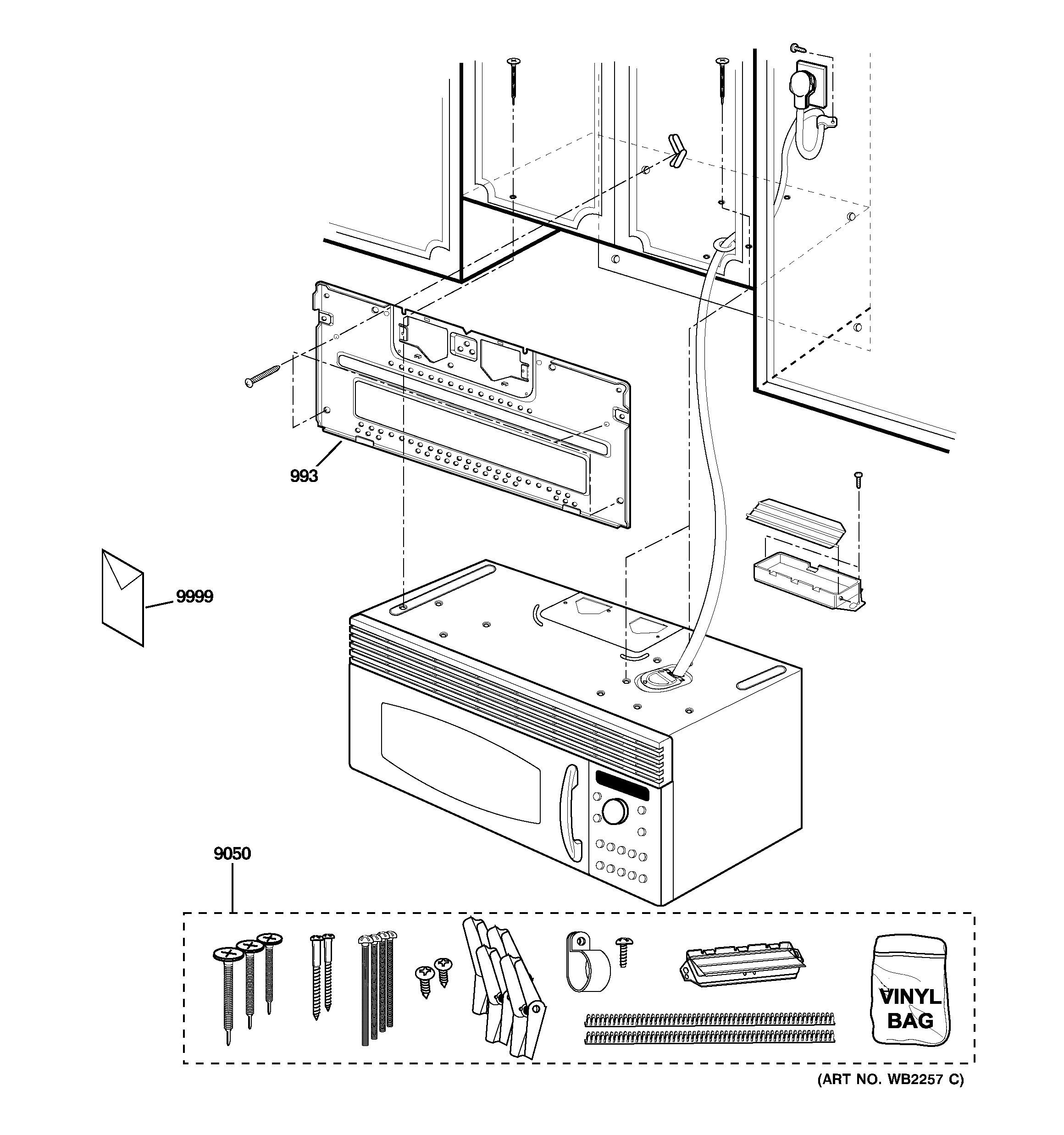 993

9999

9050

VINYL BAG

(ART NO. WB2257 C)