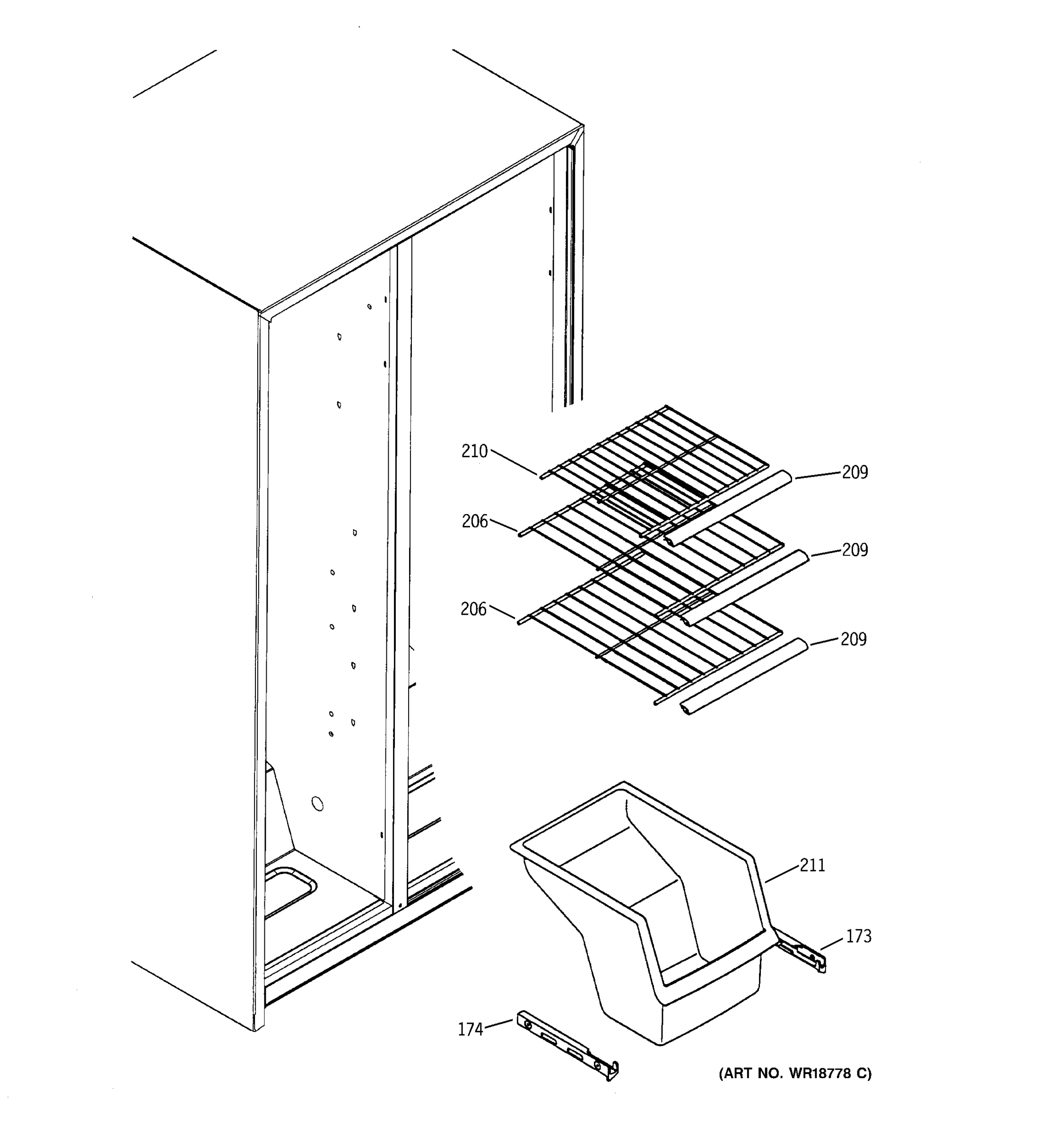 210
209
206
209
206
209
211
173
174
(ART NO. WR18778 C)