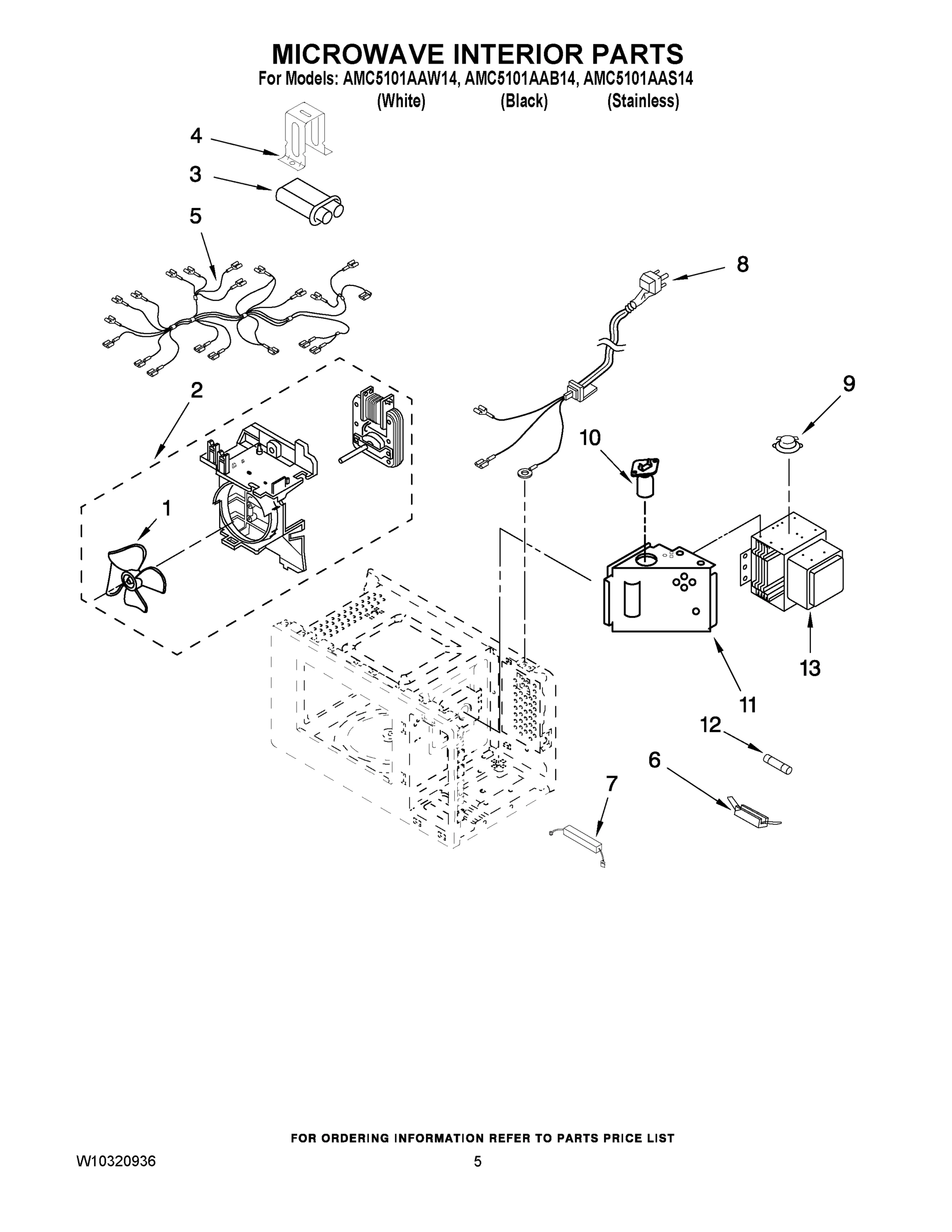 MICROWAVE INTERIOR PARTS

For Models: AMC5101AAW14, AMC5101AAB14, AMC5101AAS14
(White) (Black) (Stainless)

4
3
5
8
2
9
10
1
13
11
12
6
7

FOR ORDERING INFORMATION REFER TO PARTS PRICE LIST

W10320936
5