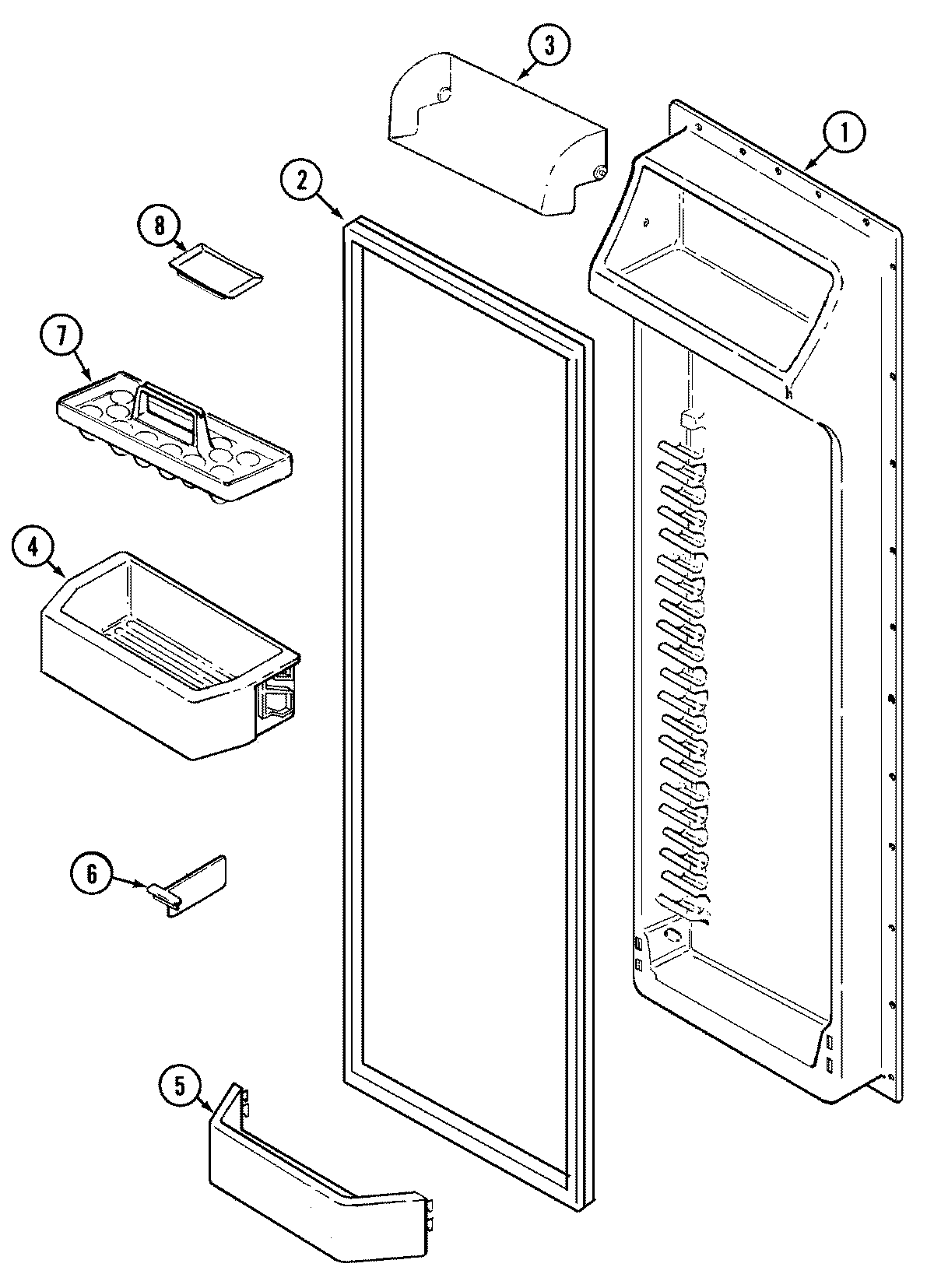 3
1
2
8
7
4
6
5