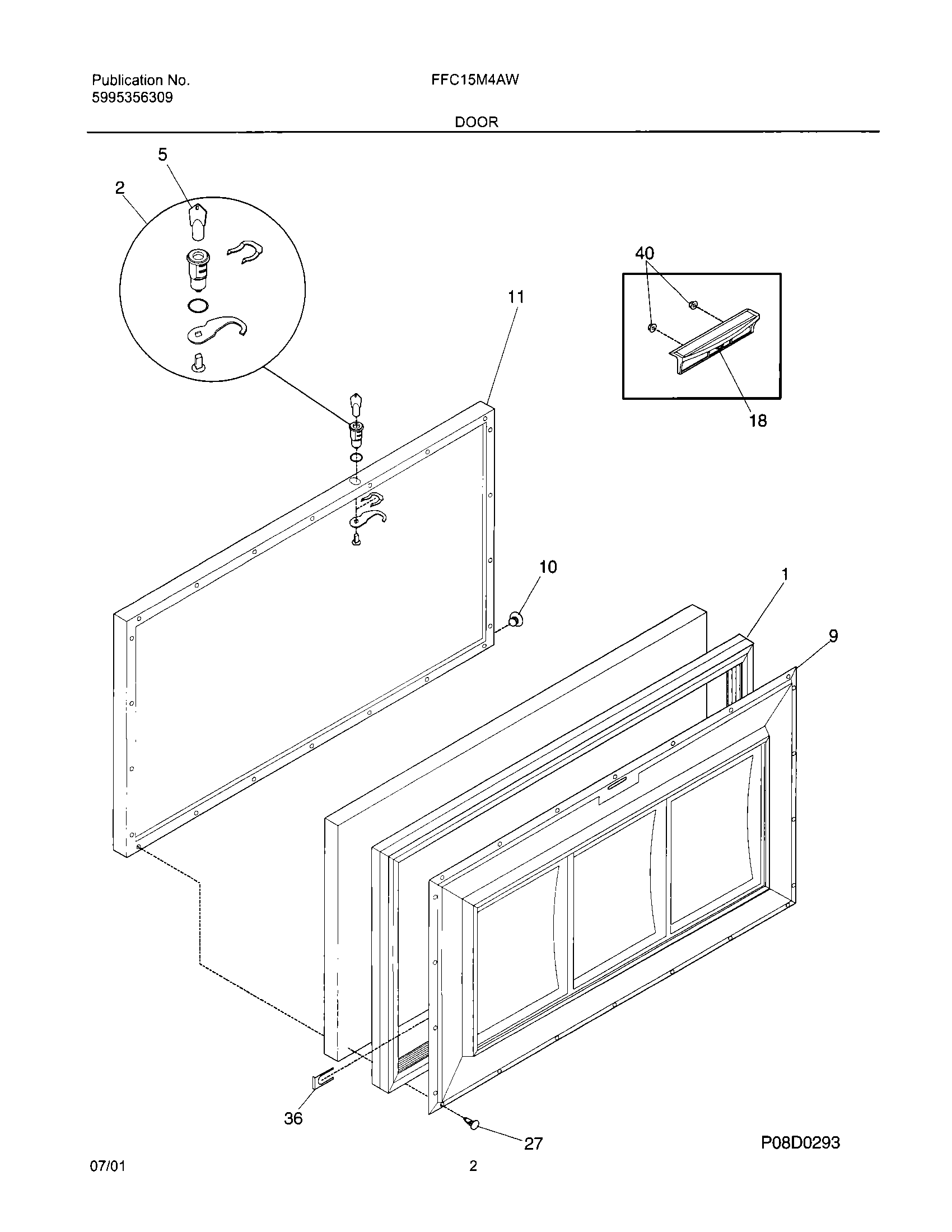 Publication No.
5995356309

FFC15M4AW

DOOR

5
2
40
11
18
10
1
9
36
27

P08D0293

07/01

2