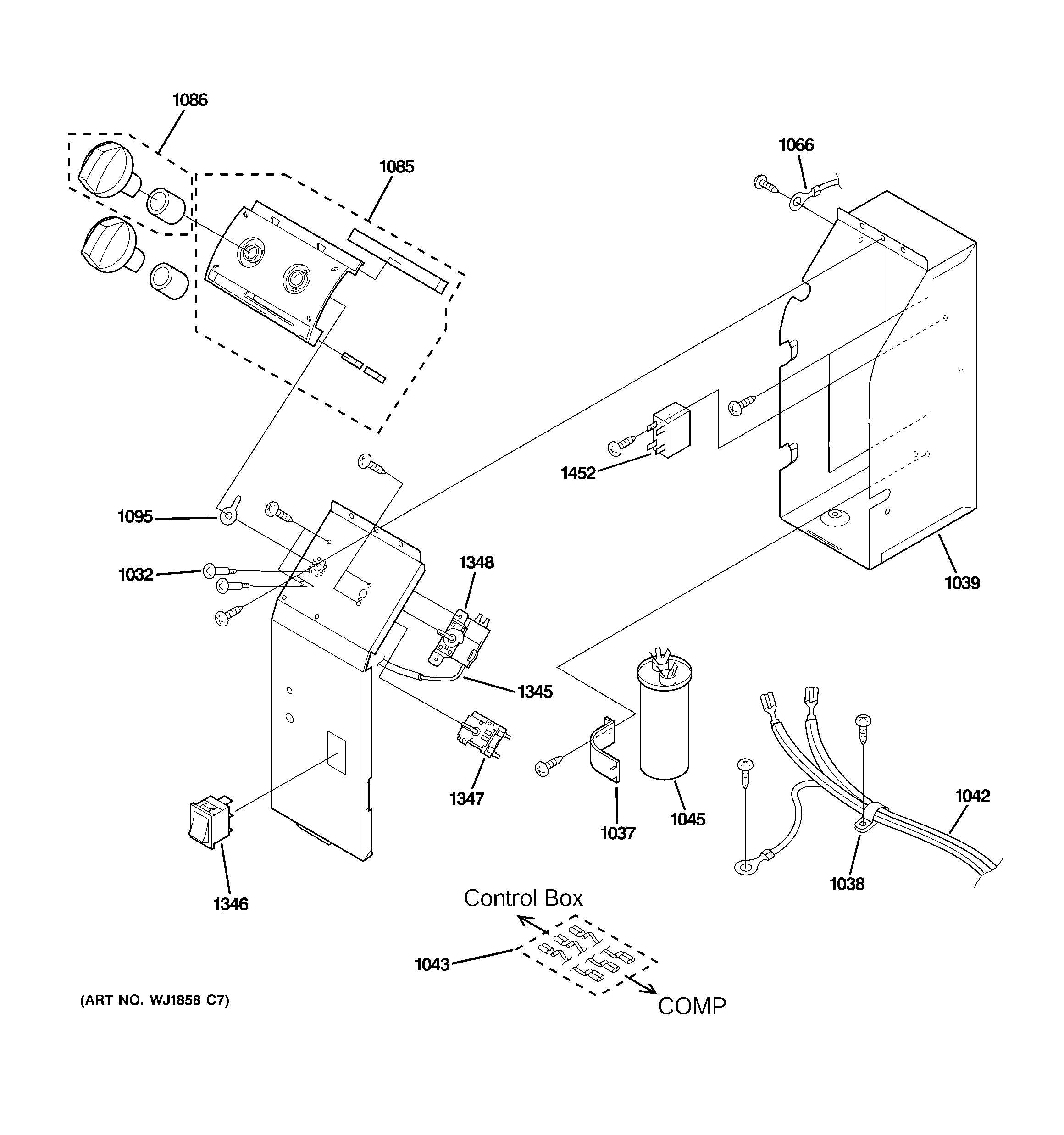 1086
1085
1066
1452
1095
1032
1348
1039
1345
1347
1346
1037
1045
1042
1038
Control Box
1043
COMP
(ART NO. WJ1858 C7)