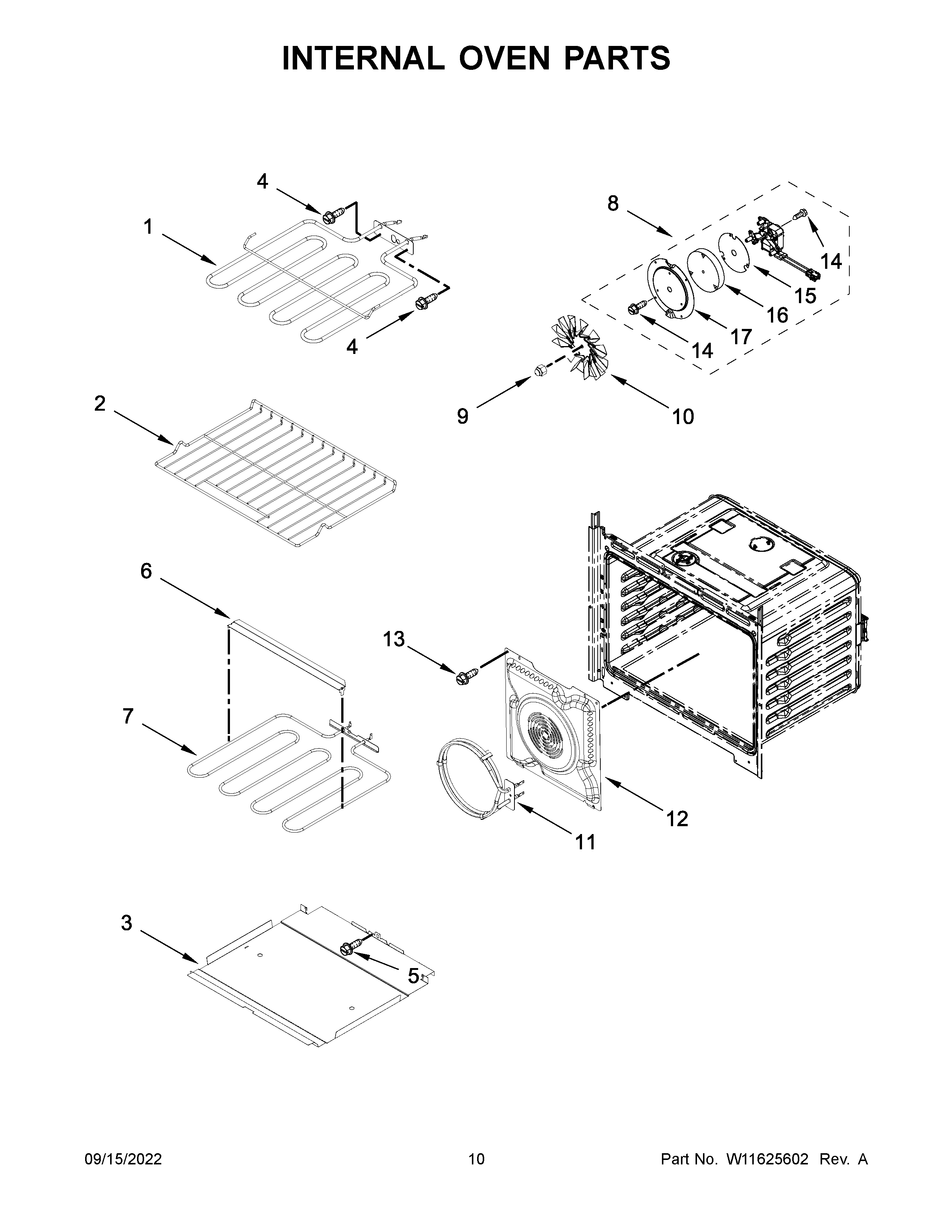 INTERNAL OVEN PARTS

4
1
4
8
14
15
16
17
14
9
10
2
6
13
7
12
11
3
5

09/15/2022
10
Part No. W11625602 Rev. A