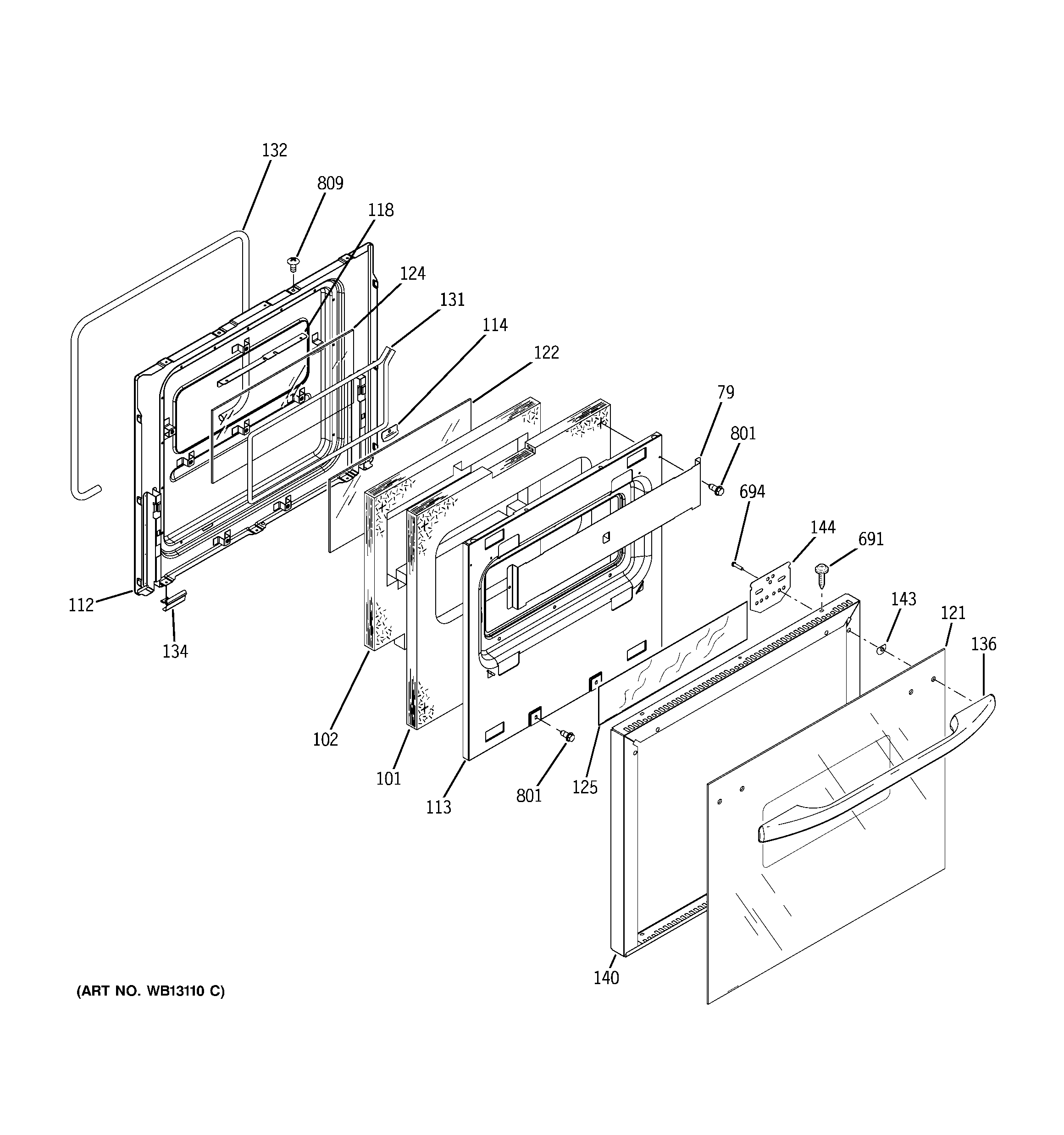 132
809
118
124
131
114
122
79
801
694
144
691
143
121
136
112
134
102
101
113
801
125
140
(ART NO. WB13110 C)