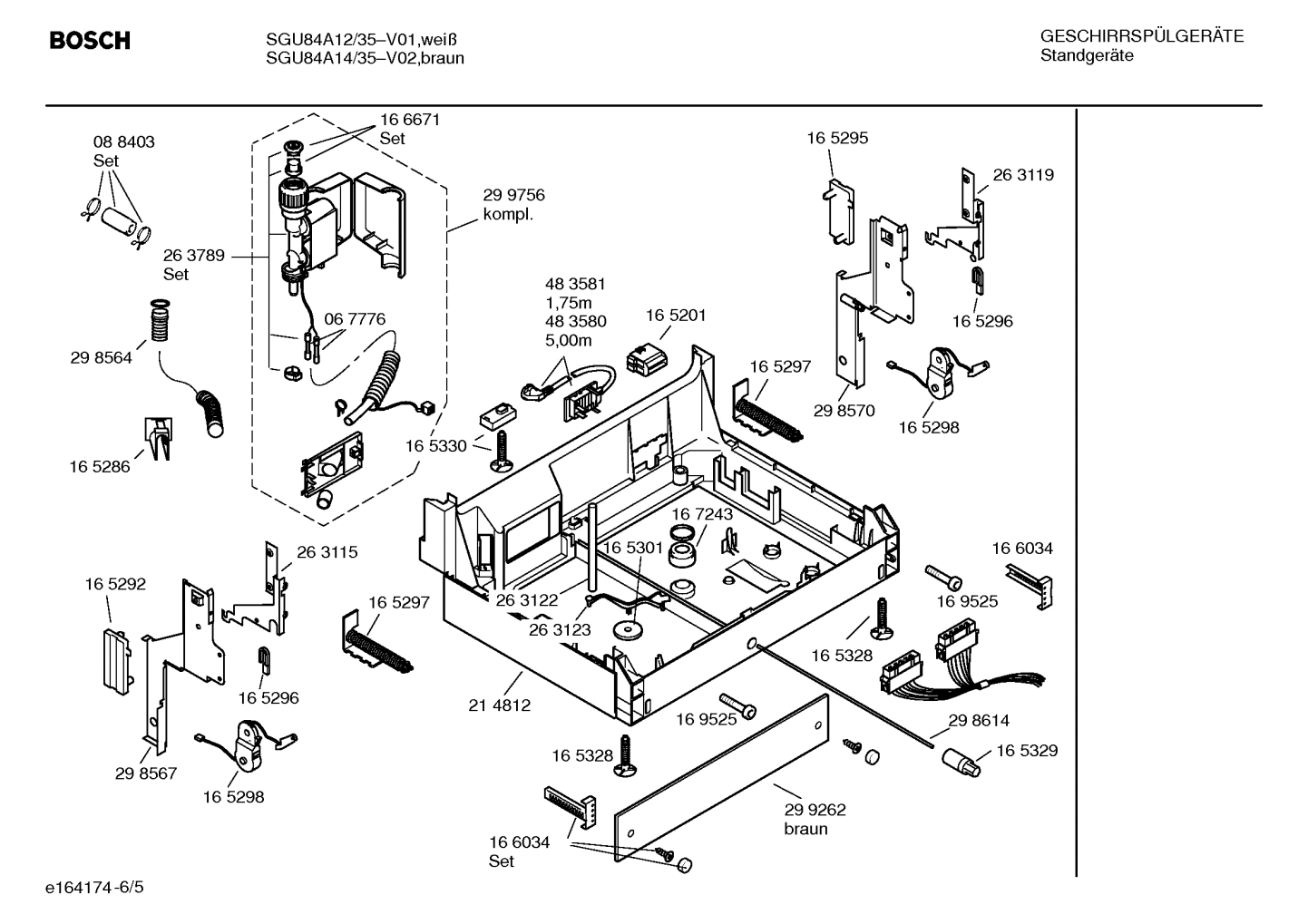 BOSCH

SGU84A12/35–V01,weiß
SGU84A14/35–V02,braun

GESCHIRRSPÜLGERÄTE
Standgeräte

08 8403
Set

16 6671
Set

29 9756
kompl.

26 3789
Set

06 7776

29 8564

16 5286

48 3581
1,75m
48 3580
5,00m

16 5201

16 5330

16 5295

26 3119

16 5296

16 5297

29 8570

16 5298

16 7243

16 5301

26 3122

26 3123

26 3115

16 5292

16 5297

16 5296

29 8567

16 5298

21 4812

16 6034

16 9525

16 5328

16 9525

29 8614

16 5329

16 5328

29 9262
braun

16 6034
Set

e164174-6/5