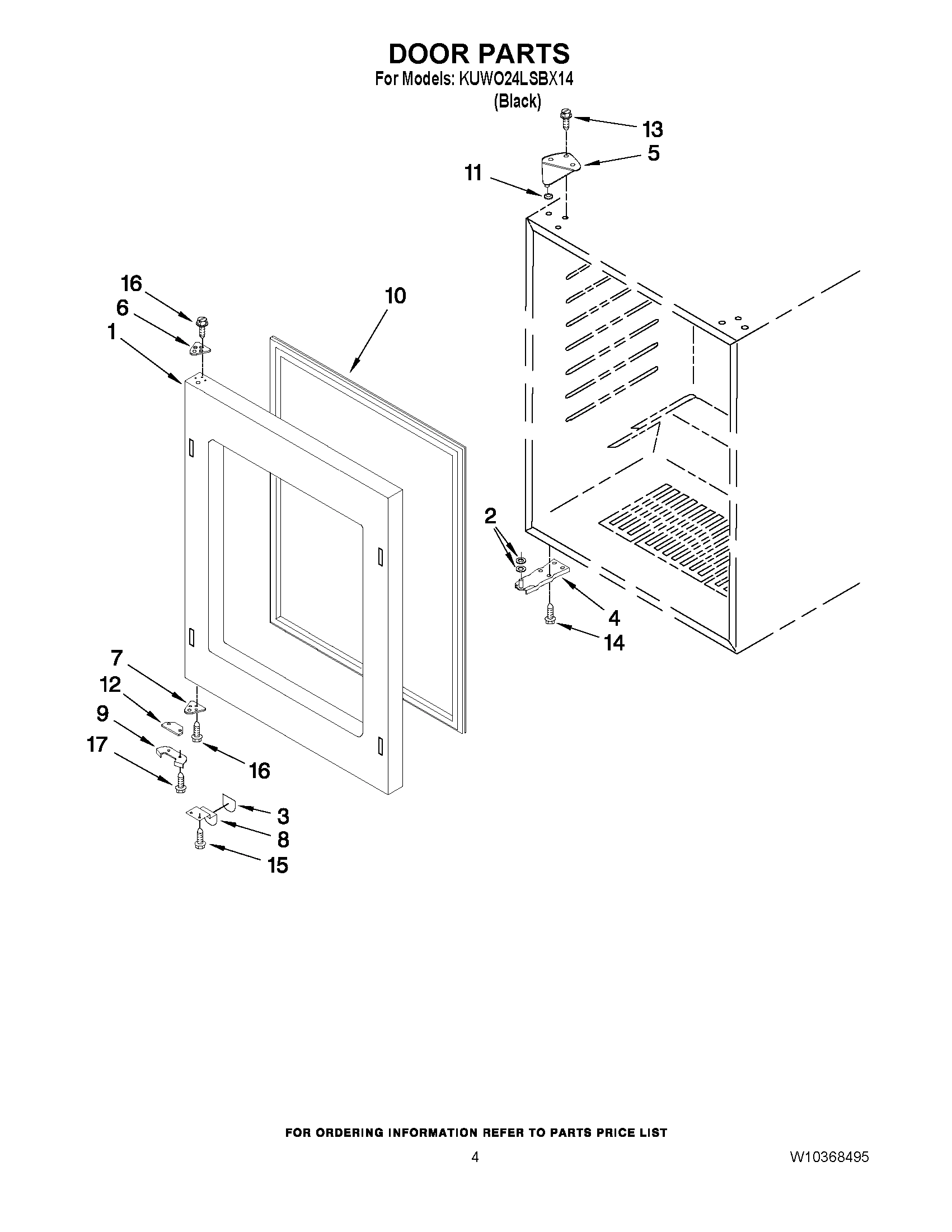 DOOR PARTS
For Models: KUWO24LSBX14
(Black)

13
5
11
16
6
1
10
2
4
14
7
12
9
17
16
3
8
15

FOR ORDERING INFORMATION REFER TO PARTS PRICE LIST

4

W10368495