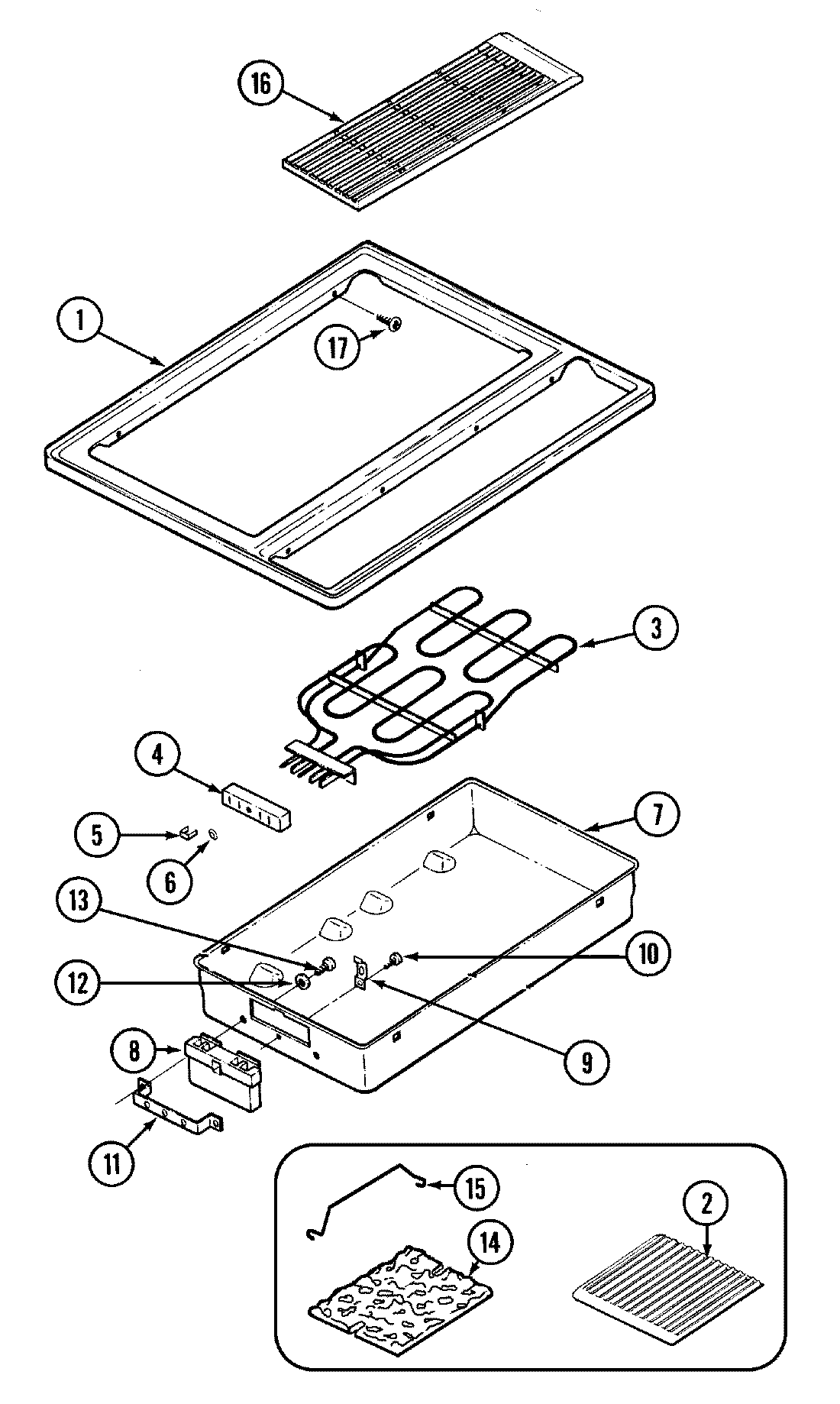 16

1

17

3

4

7

5

6

13

10

12

9

8

11

15

2

14