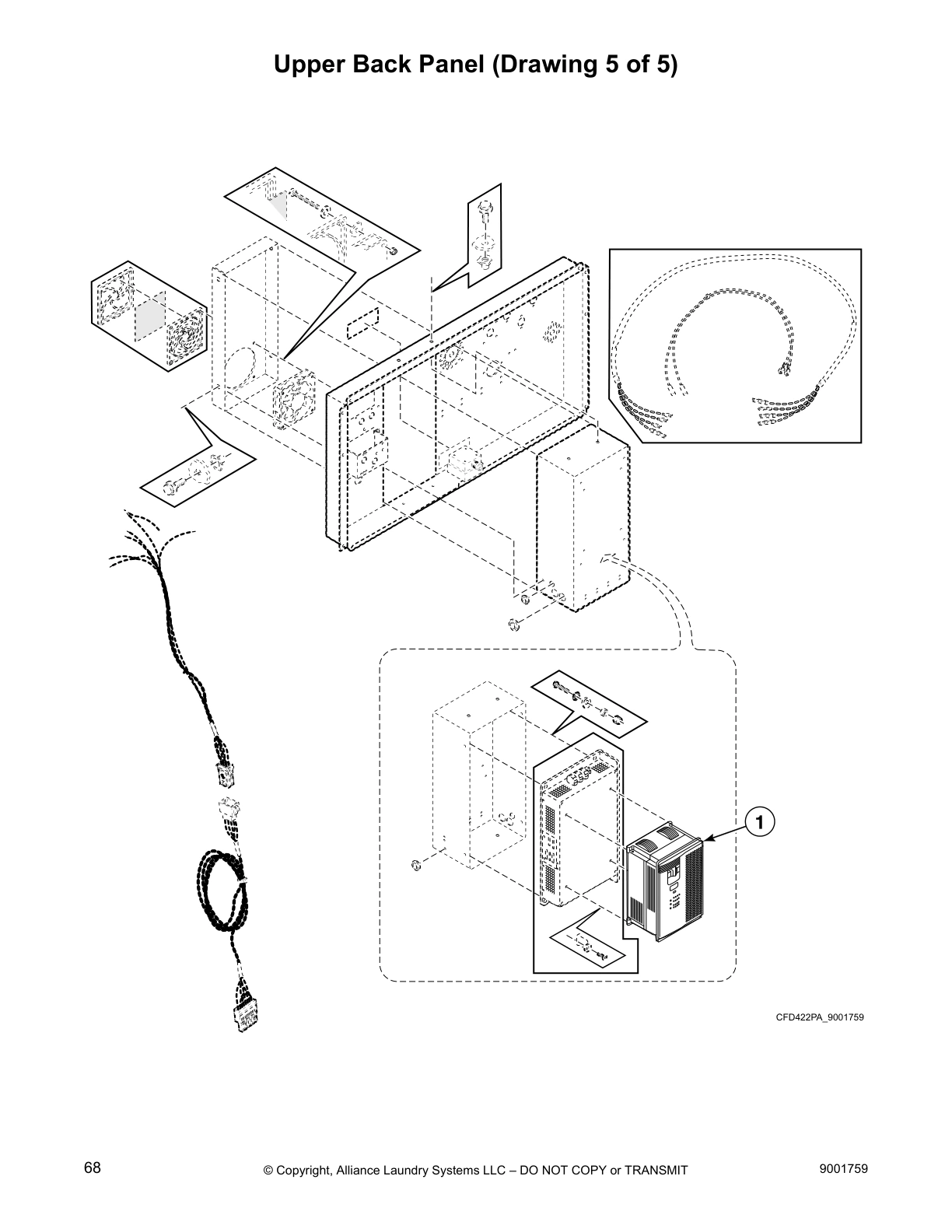 Upper Back Panel (Drawing 5 of 5)

1

CFD422PA_9001759

68

© Copyright, Alliance Laundry Systems LLC – DO NOT COPY or TRANSMIT

9001759