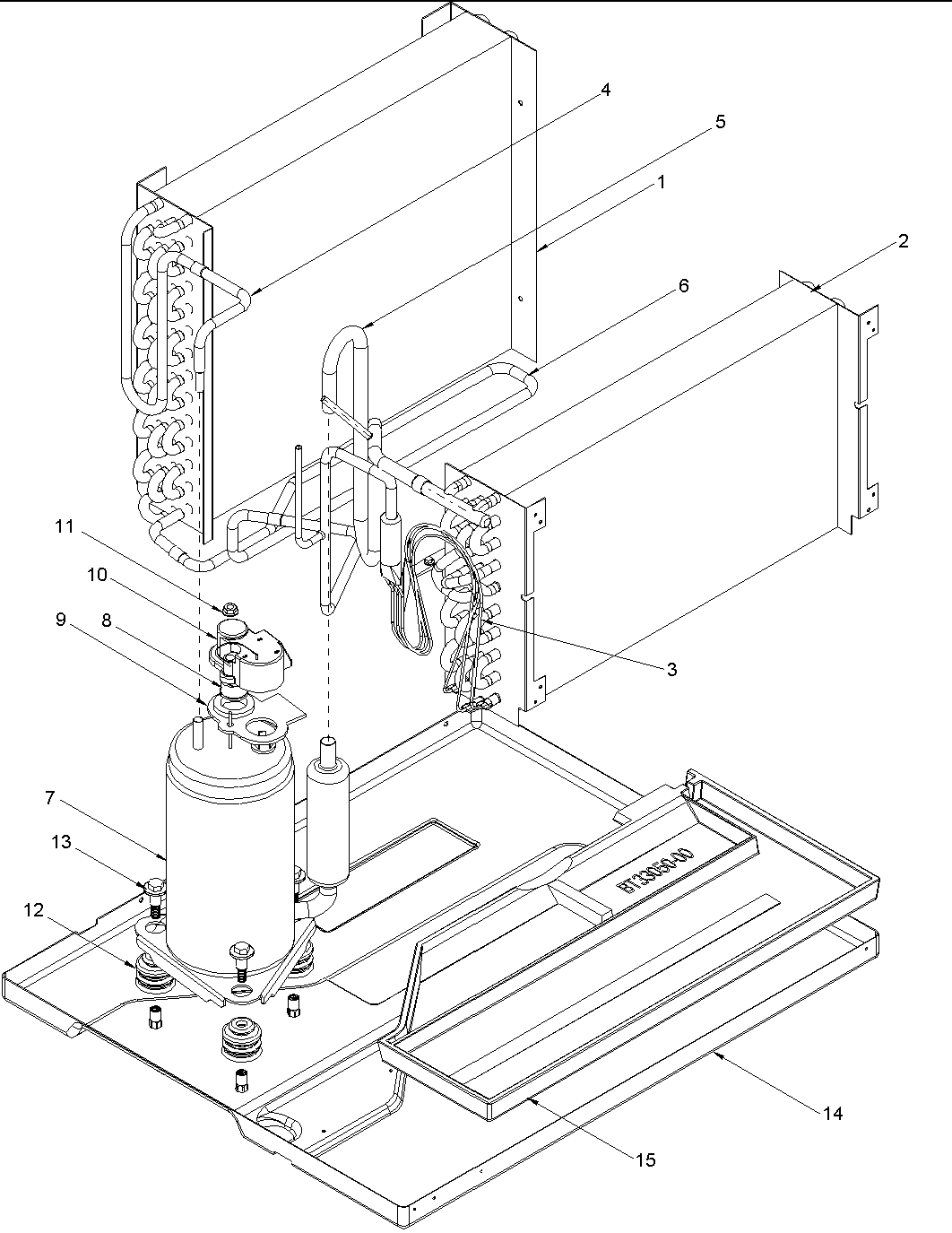 4
5
1
2
6
11
10
9
8
3
7
13
12
BT3050-00
14
15