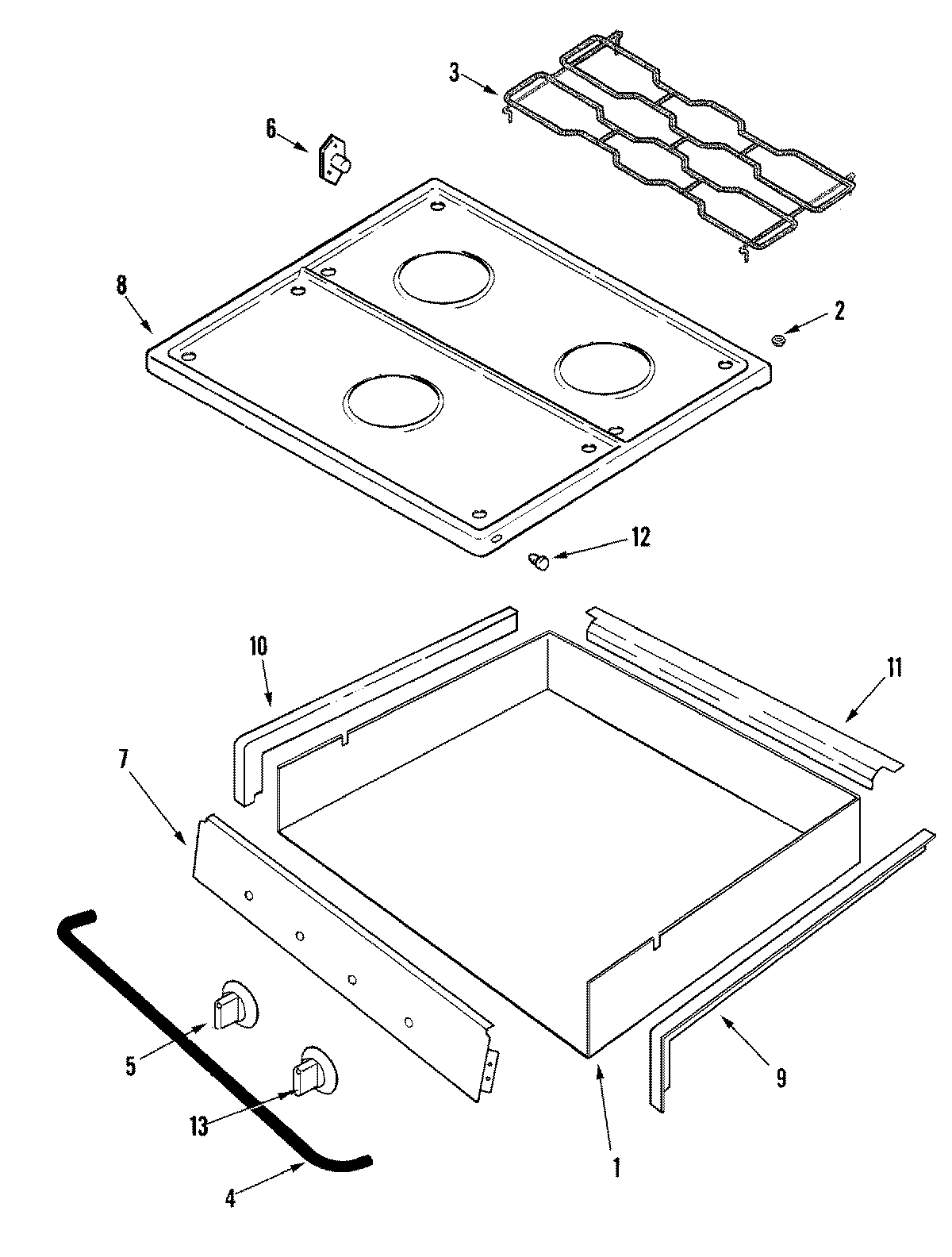 3
6
8
2
12
10
11
7
5
13
4
1
9